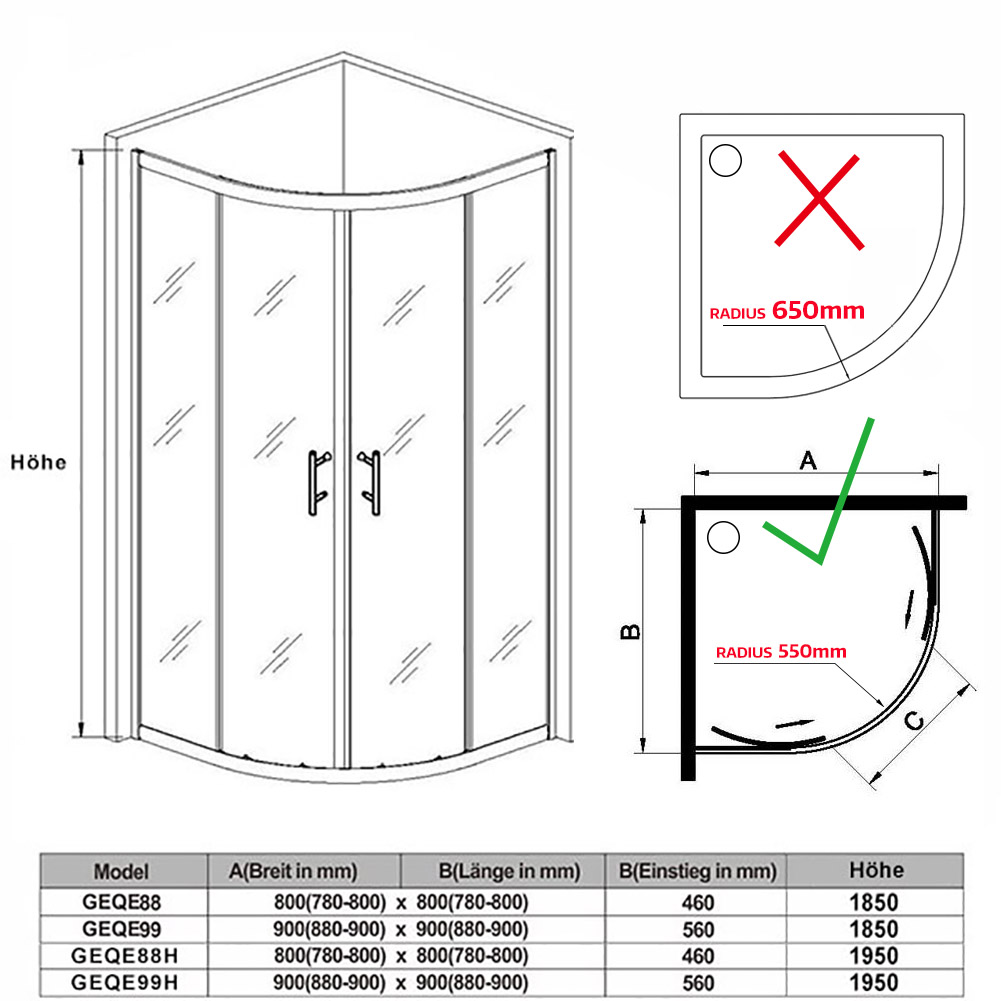 Höhe

RADIUS 650mm

A

B

RADIUS 550mm

C

| Model | A(Breit in mm) | B(Länge in mm) | B(Einstieg in mm) | Höhe |
|---|---|---|---|---|
| GEQE88 | 800(780-800) x | 800(780-800) | 460 | 1850 |
| GEQE99 | 900(880-900) x | 900(880-900) | 560 | 1850 |
| GEQE88H | 800(780-800) x | 800(780-800) | 460 | 1950 |
| GEQE99H | 900(880-900) x | 900(880-900) | 560 | 1950 |