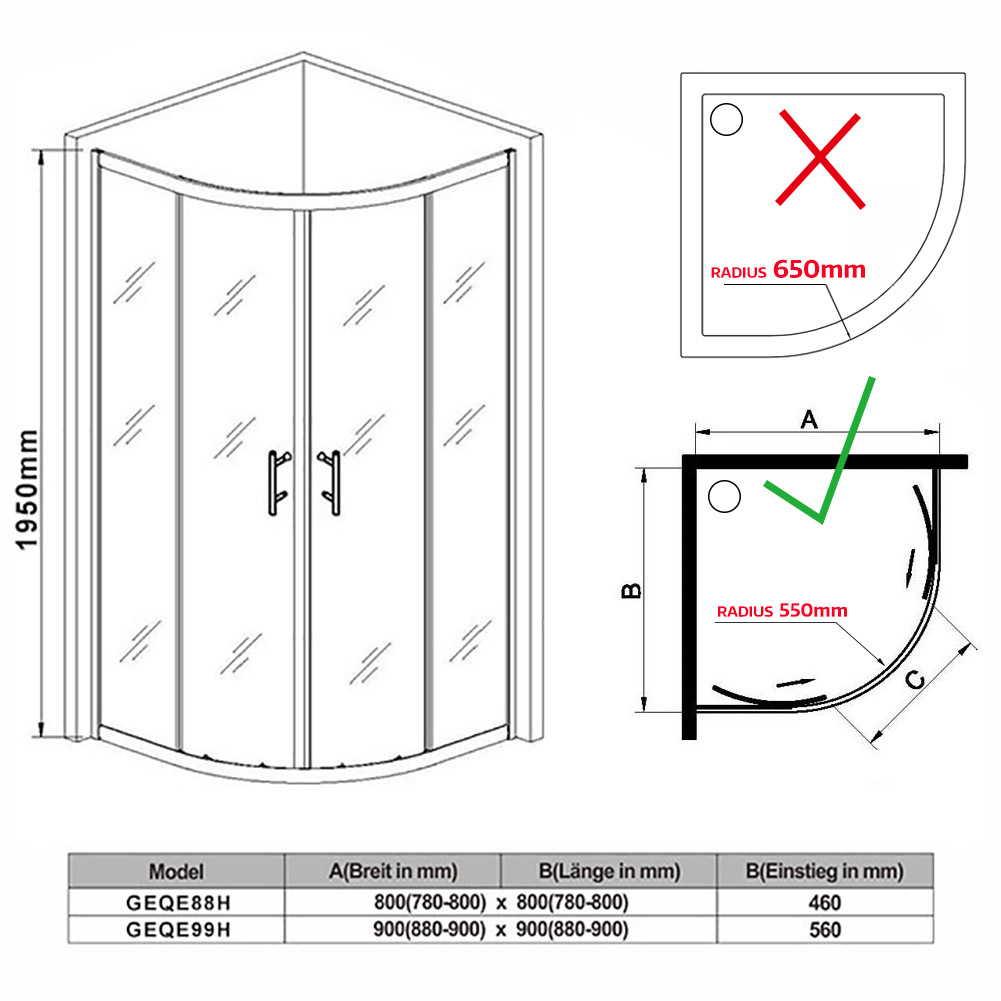 1950mm

RADIUS 650mm

A

B

RADIUS 550mm

C

| Model | A(Breit in mm) | B(Länge in mm) | B(Einstieg in mm) |
|---|---|---|---|
| GEQE88H | 800(780-800) x | 800(780-800) | 460 |
| GEQE99H | 900(880-900) x | 900(880-900) | 560 |