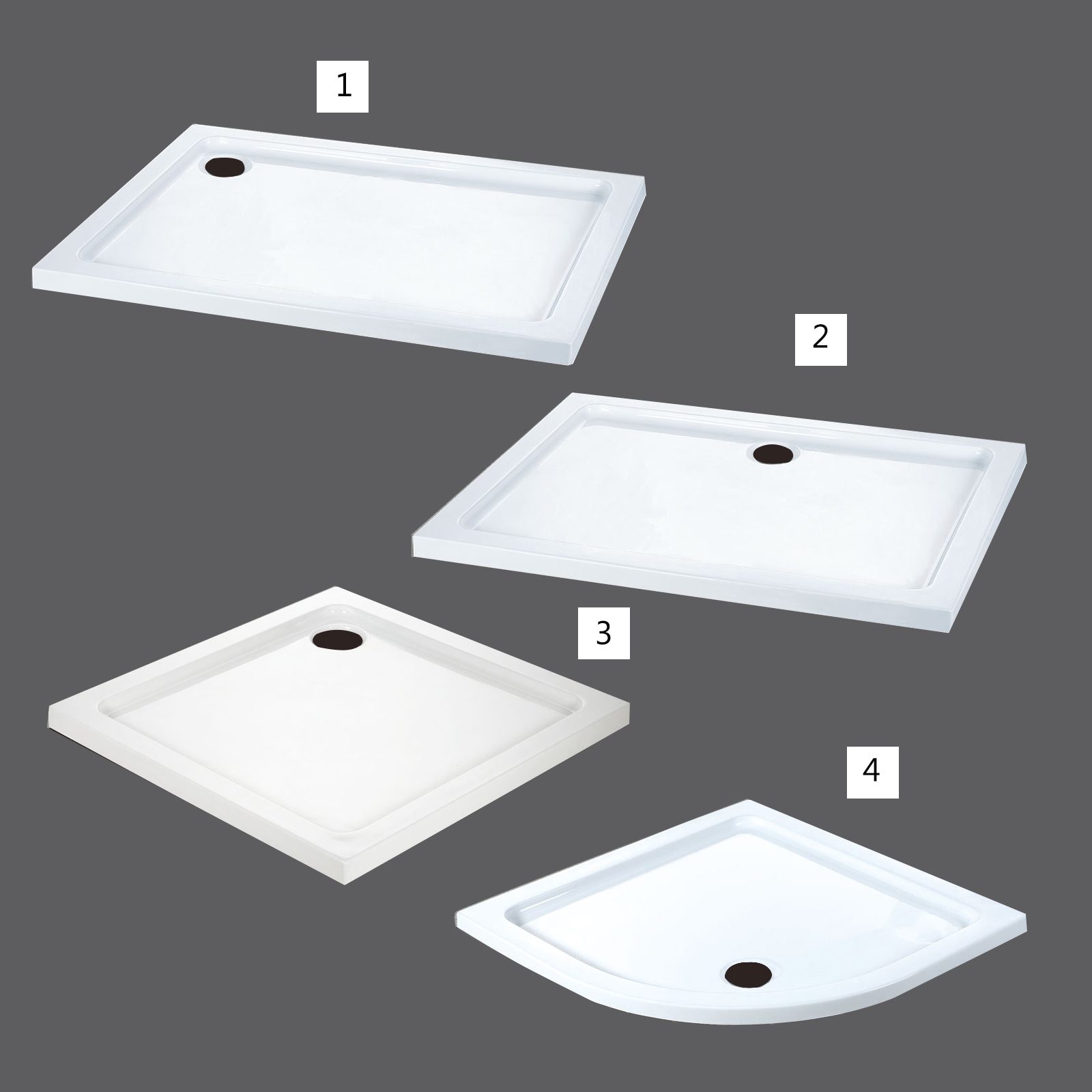 1

2

3

4