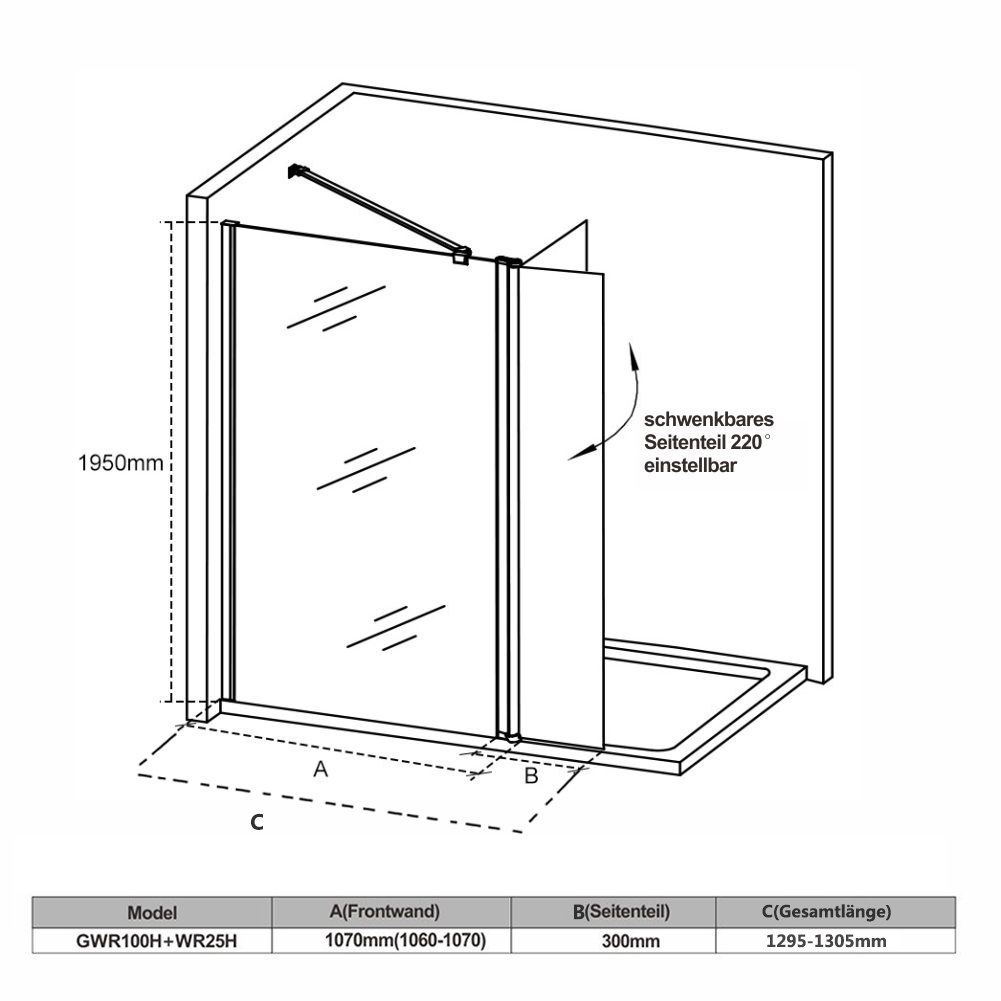 1950mm

schwenkbares Seitenteil 220° einstellbar

A

B

C

| Model | A(Frontwand) | B(Seitenteil) | C(Gesamtlänge) |
|---|---|---|---|
| GWR100H+WR25H | 1070mm(1060-1070) | 300mm | 1295-1305mm |