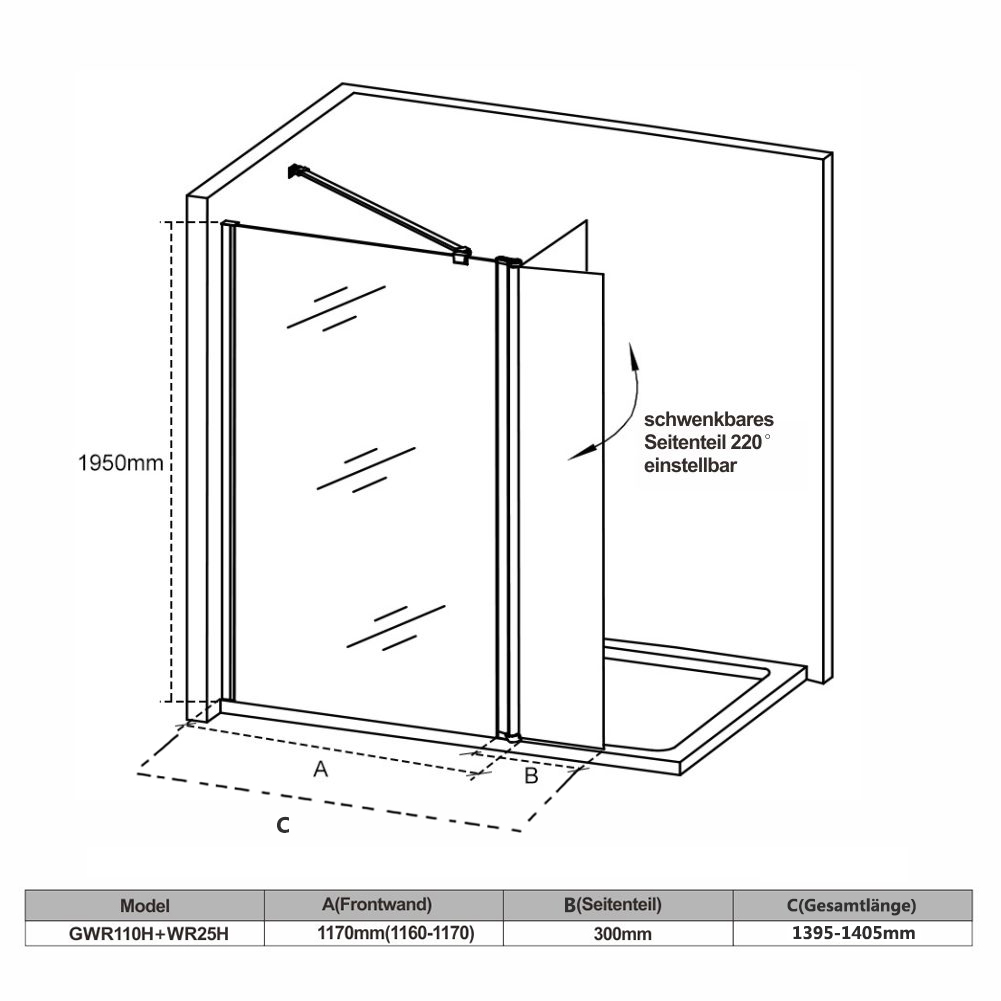 1950mm

schwenkbares Seitenteil 220° einstellbar

A

B

C

| Model | A(Frontwand) | B(Seitenteil) | C(Gesamtlänge) |
|---|---|---|---|
| GWR110H+WR25H | 1170mm(1160-1170) | 300mm | 1395-1405mm |