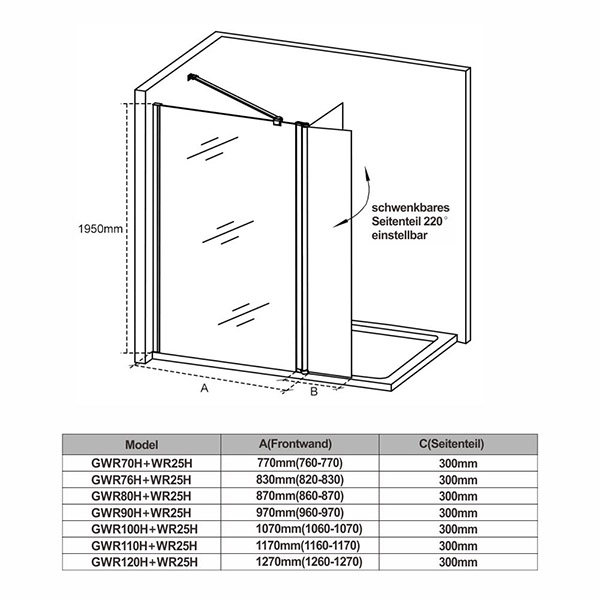 1950mm

schwenkbares Seitenteil 220° einstellbar

A

B

| Model | A(Frontwand) | C(Seitenteil) |
|---|---|---|
| GWR70H+WR25H | 770mm(760-770) | 300mm |
| GWR76H+WR25H | 830mm(820-830) | 300mm |
| GWR80H+WR25H | 870mm(860-870) | 300mm |
| GWR90H+WR25H | 970mm(960-970) | 300mm |
| GWR100H+WR25H | 1070mm(1060-1070) | 300mm |
| GWR110H+WR25H | 1170mm(1160-1170) | 300mm |
| GWR120H+WR25H | 1270mm(1260-1270) | 300mm |