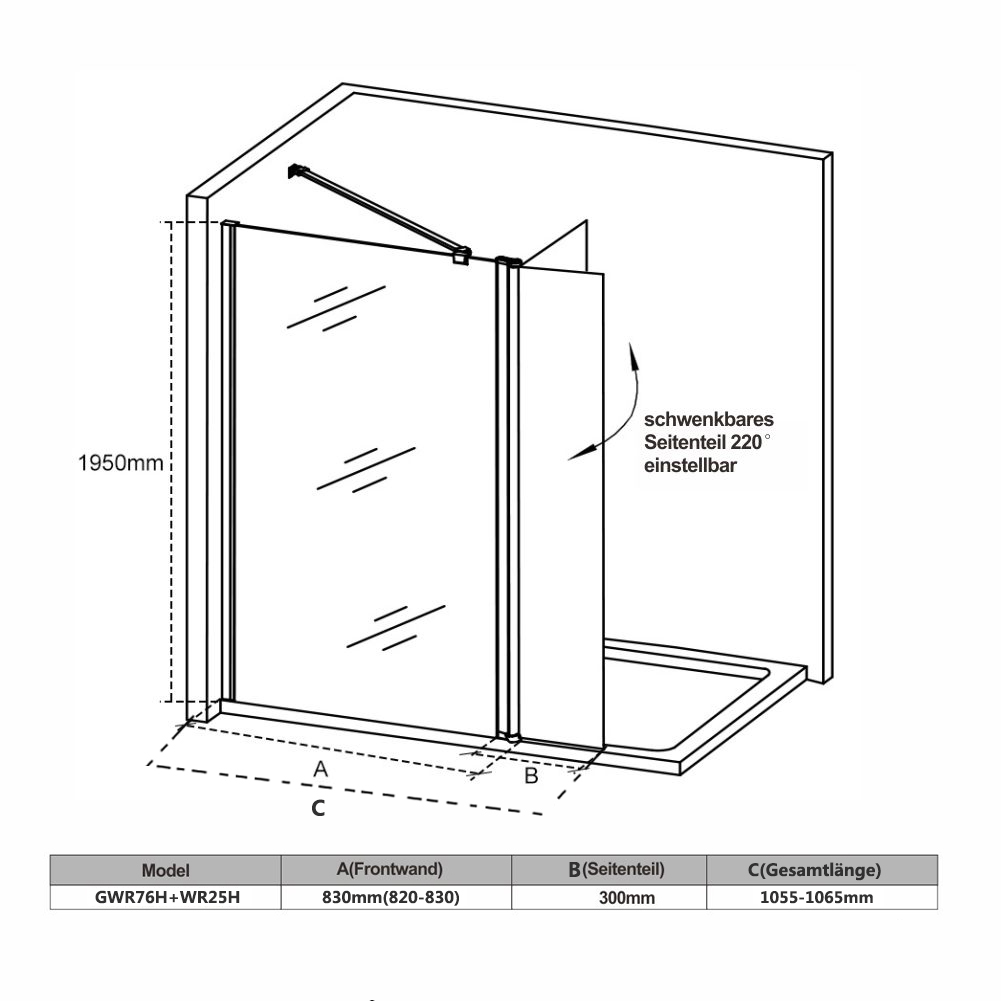 1950mm

schwenkbares Seitenteil 220° einstellbar

A

B

C

| Model | A(Frontwand) | B(Seitenteil) | C(Gesamtlänge) |
|---|---|---|---|
| GWR76H+WR25H | 830mm(820-830) | 300mm | 1055-1065mm |