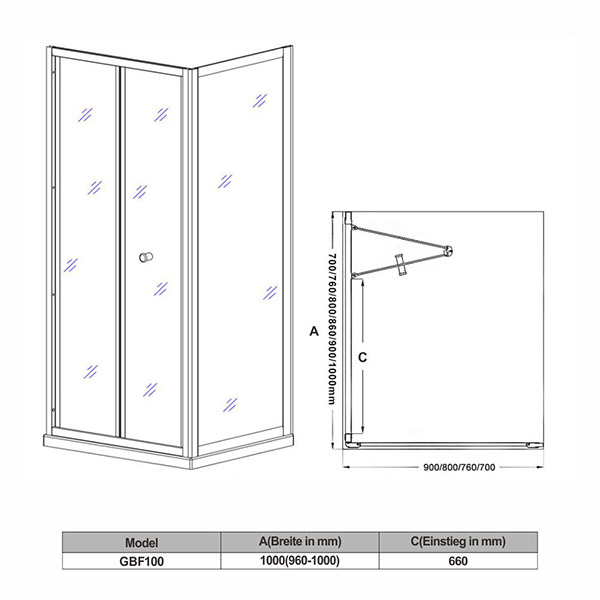 700/760/800/860/900/1000mm

A

C

900/800/760/700

| Model | A(Breite in mm) | C(Einstieg in mm) |
|---|---|---|
| GBF100 | 1000(960-1000) | 660 |