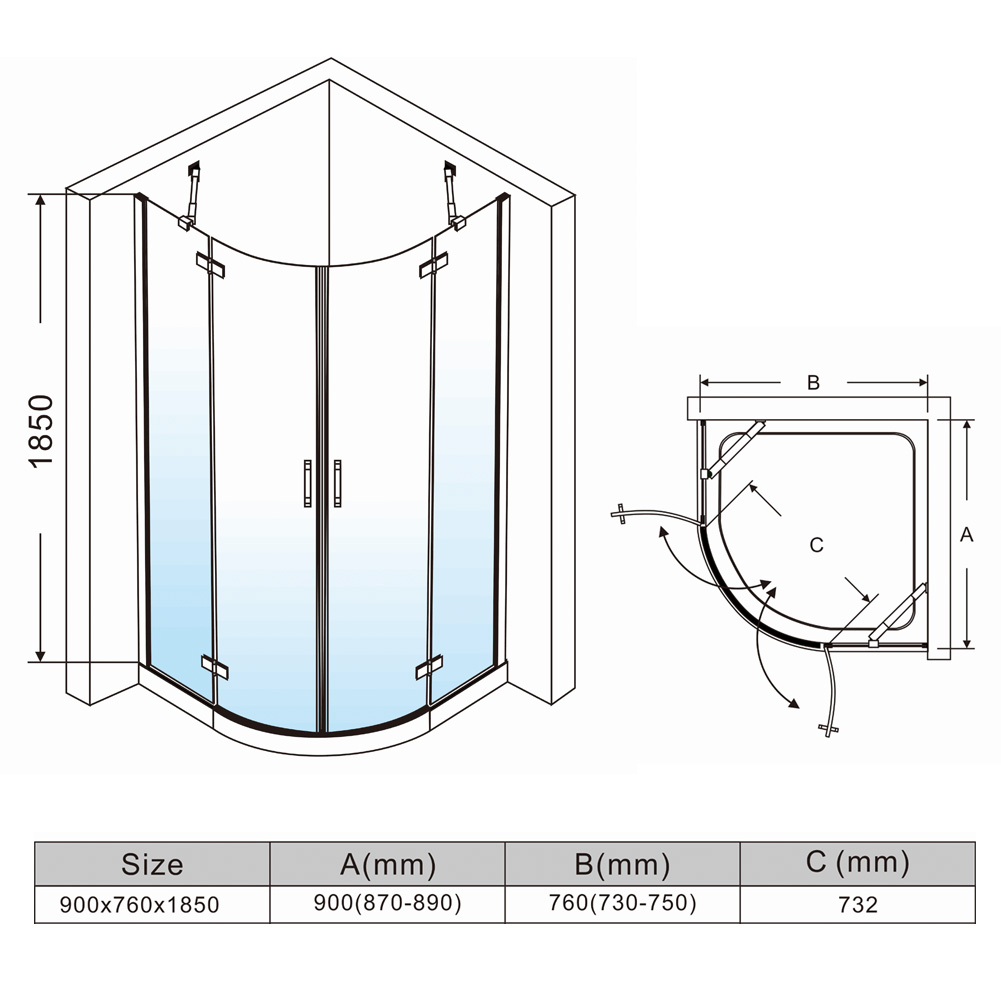 1850

B

A

C

| Size | A(mm) | B(mm) | C (mm) |
|---|---|---|---|
| 900x760x1850 | 900(870-890) | 760(730-750) | 732 |