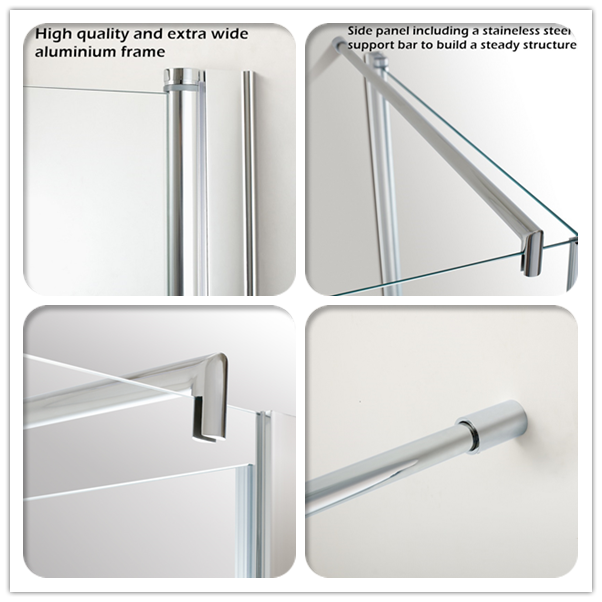 High quality and extra wide aluminium frame

Side panel including a staineless steel support bar to build a steady structure