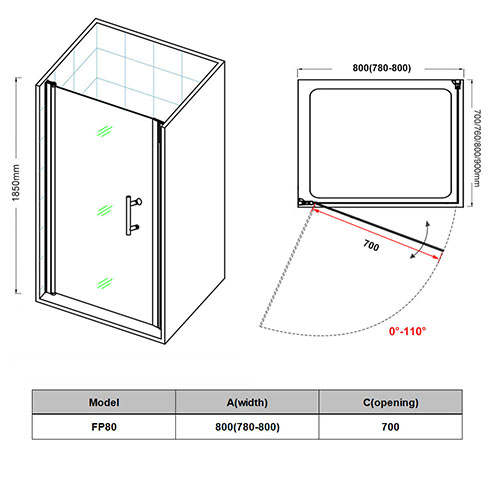 1850mm

800(780-800)

700/760/800/900mm

700

0°-110°

| Model | A(width) | C(opening) |
|---|---|---|
| FP80 | 800(780-800) | 700 |