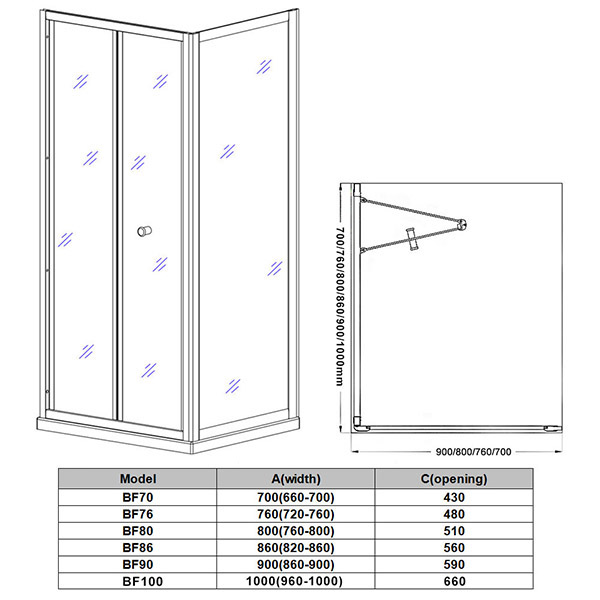 700/760/800/860/900/1000mm

900/800/760/700

| Model | A(width) | C(opening) |
|---|---|---|
| BF70 | 700(660-700) | 430 |
| BF76 | 760(720-760) | 480 |
| BF80 | 800(760-800) | 510 |
| BF86 | 860(820-860) | 560 |
| BF90 | 900(860-900) | 590 |
| BF100 | 1000(960-1000) | 660 |