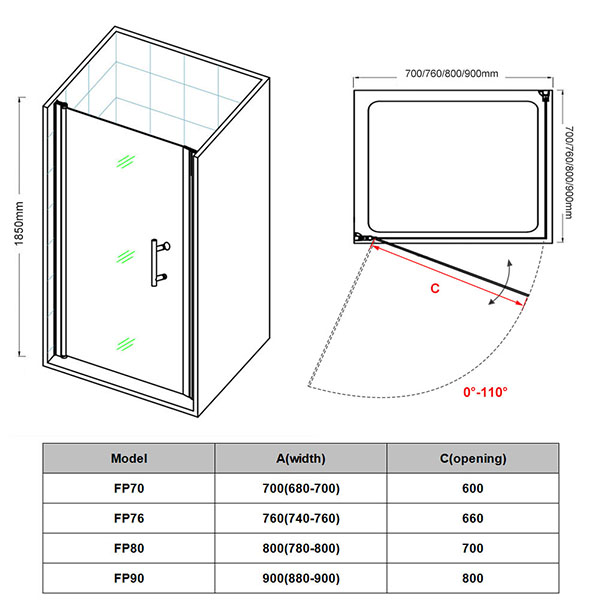 1850mm

700/760/800/900mm

700/760/800/900mm

C

0°-110°

| Model | A(width) | C(opening) |
|---|---|---|
| FP70 | 700(680-700) | 600 |
| FP76 | 760(740-760) | 660 |
| FP80 | 800(780-800) | 700 |
| FP90 | 900(880-900) | 800 |