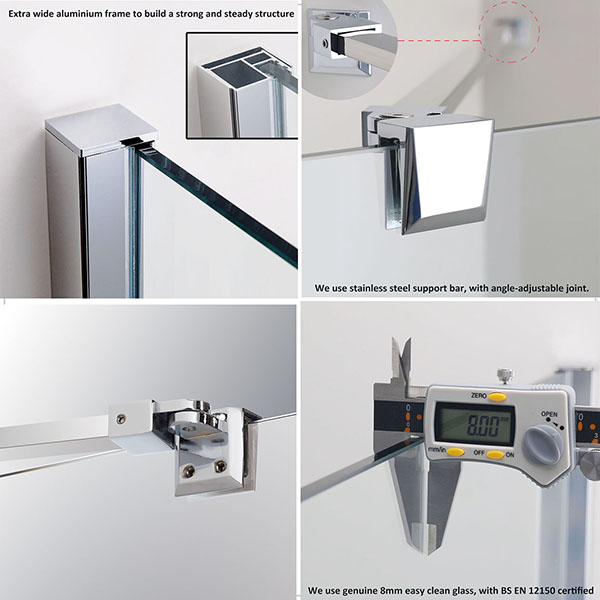 Extra wide aluminium frame to build a strong and steady structure

We use stainless steel support bar, with angle-adjustable joint.

ZERO
OPEN
8.00 mm
mm/in OFF ON
0
0
3

We use genuine 8mm easy clean glass, with BS EN 12150 certified