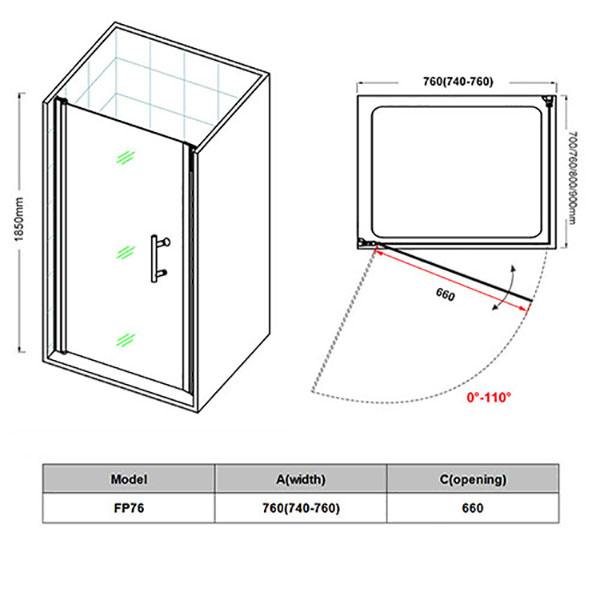 1850mm

760(740-760)

700/760/800/900mm

660

0°-110°

| Model | A(width) | C(opening) |
|---|---|---|
| FP76 | 760(740-760) | 660 |