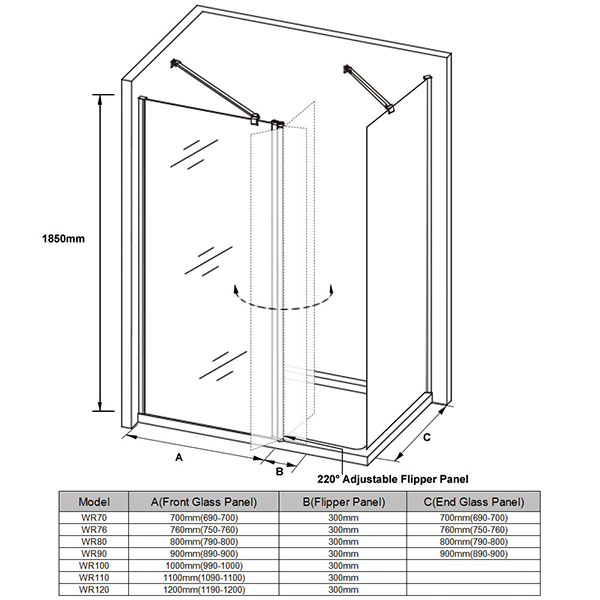 1850mm

A

B

C

220° Adjustable Flipper Panel

| Model | A(Front Glass Panel) | B(Flipper Panel) | C(End Glass Panel) |
|---|---|---|---|
| WR70 | 700mm(690-700) | 300mm | 700mm(690-700) |
| WR76 | 760mm(750-760) | 300mm | 760mm(750-760) |
| WR80 | 800mm(790-800) | 300mm | 800mm(790-800) |
| WR90 | 900mm(890-900) | 300mm | 900mm(890-900) |
| WR100 | 1000mm(990-1000) | 300mm | |
| WR110 | 1100mm(1090-1100) | 300mm | |
| WR120 | 1200mm(1190-1200) | 300mm | |