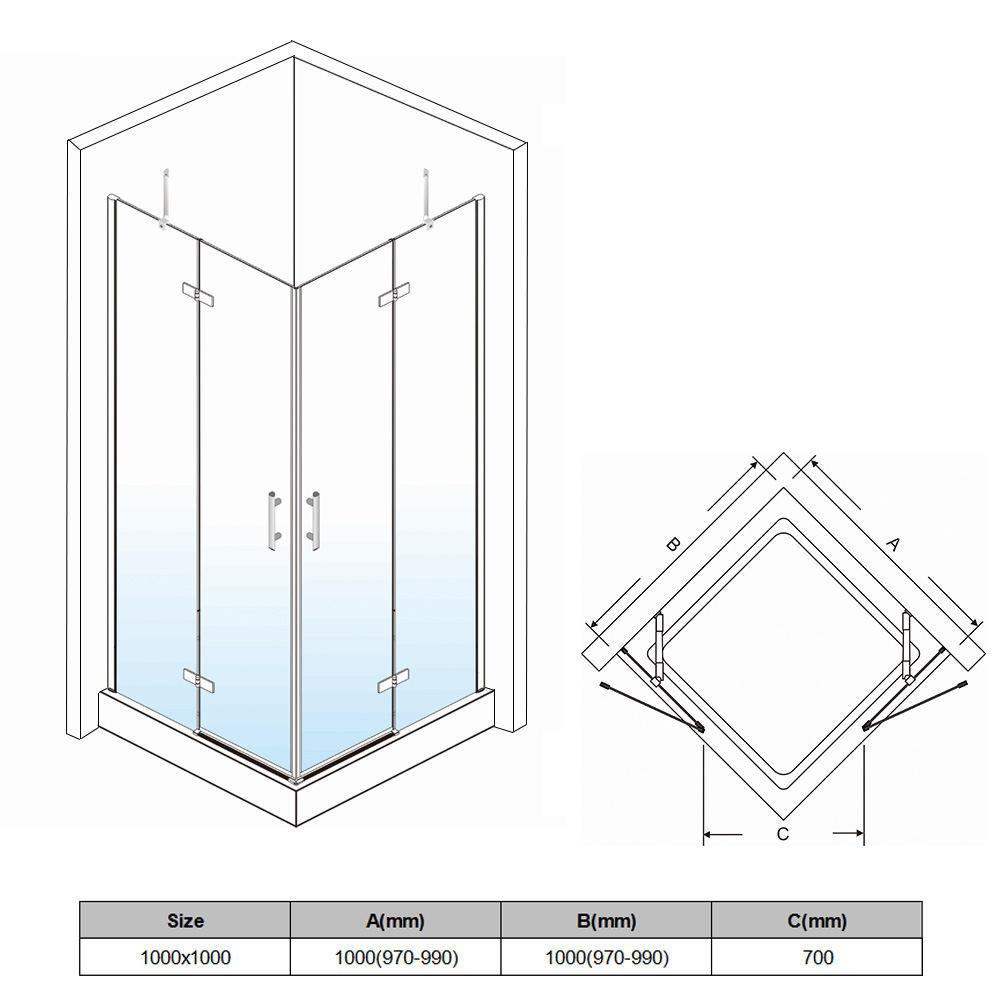 B

A

C

| Size | A(mm) | B(mm) | C(mm) |
|---|---|---|---|
| 1000x1000 | 1000(970-990) | 1000(970-990) | 700 |