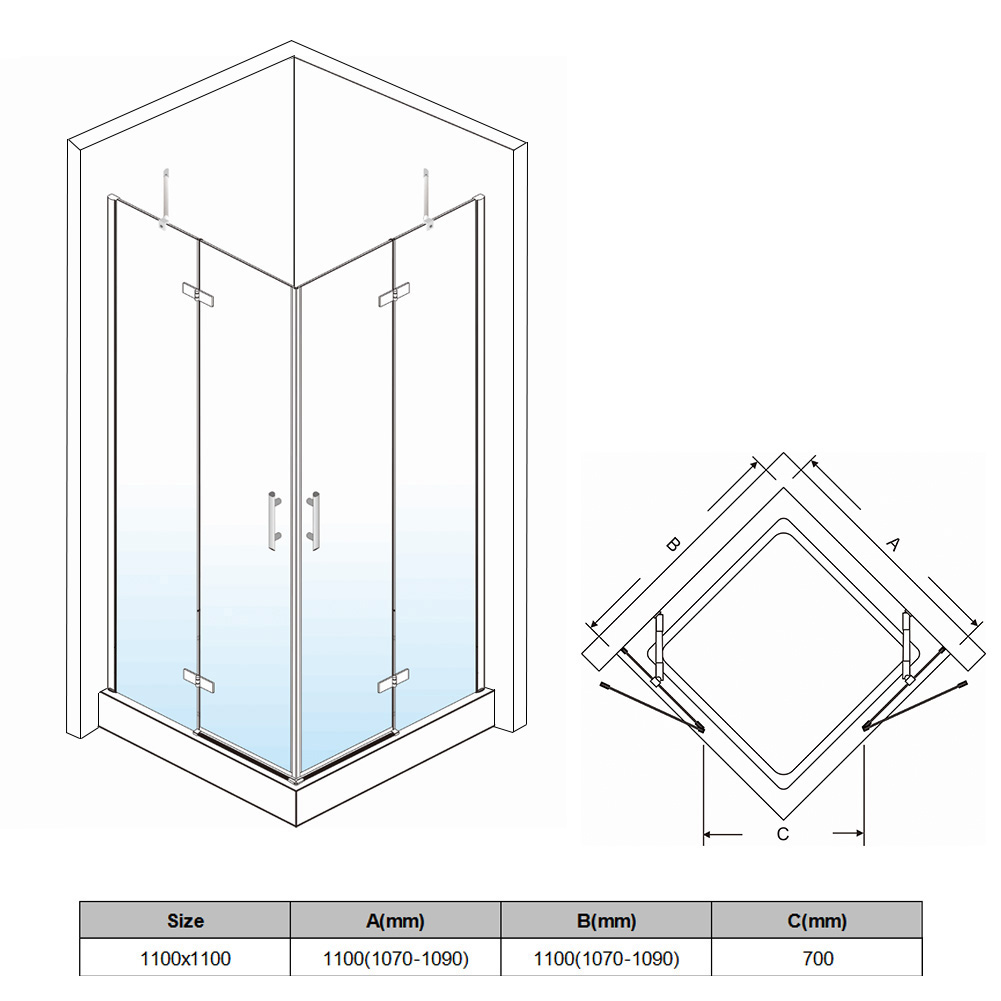 B

A

C

| Size | A(mm) | B(mm) | C(mm) |
|---|---|---|---|
| 1100x1100 | 1100(1070-1090) | 1100(1070-1090) | 700 |