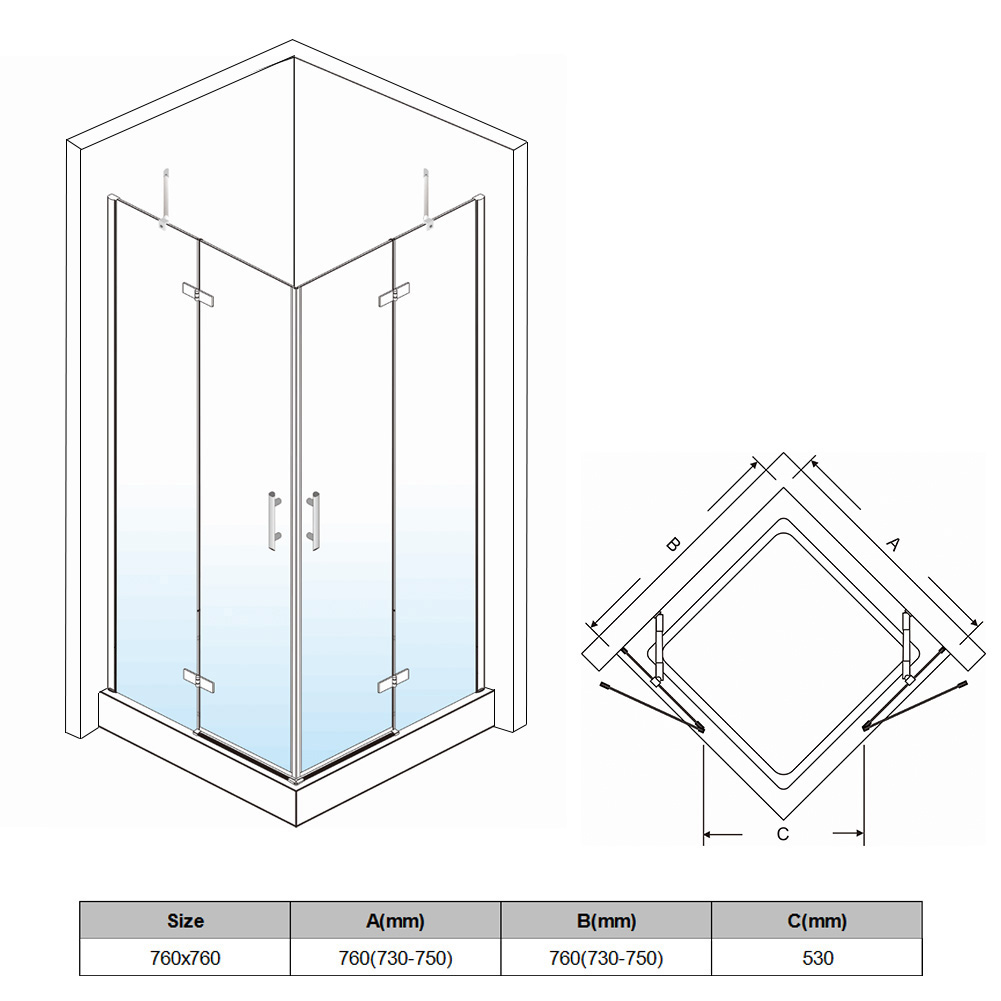 B

A

C

| Size | A(mm) | B(mm) | C(mm) |
|---|---|---|---|
| 760x760 | 760(730-750) | 760(730-750) | 530 |