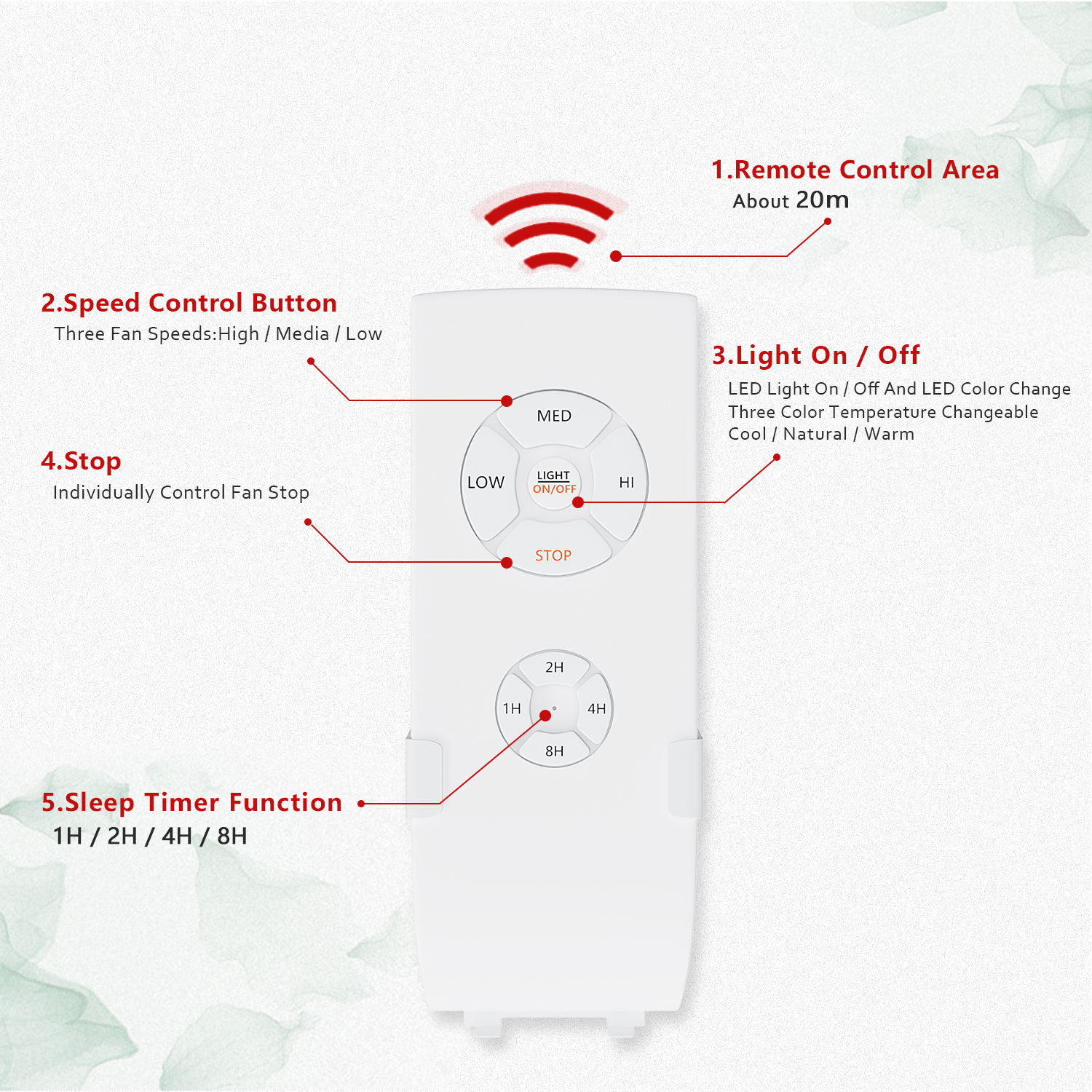 1.Remote Control Area
About 20m

2.Speed Control Button
Three Fan Speeds:High / Media / Low

3.Light On / Off
LED Light On / Off And LED Color Change
Three Color Temperature Changeable
Cool / Natural / Warm

4.Stop
Individually Control Fan Stop

MED
LOW
LIGHT
ON/OFF
HI
STOP

2H
1H
4H
8H

5.Sleep Timer Function
1H / 2H / 4H / 8H