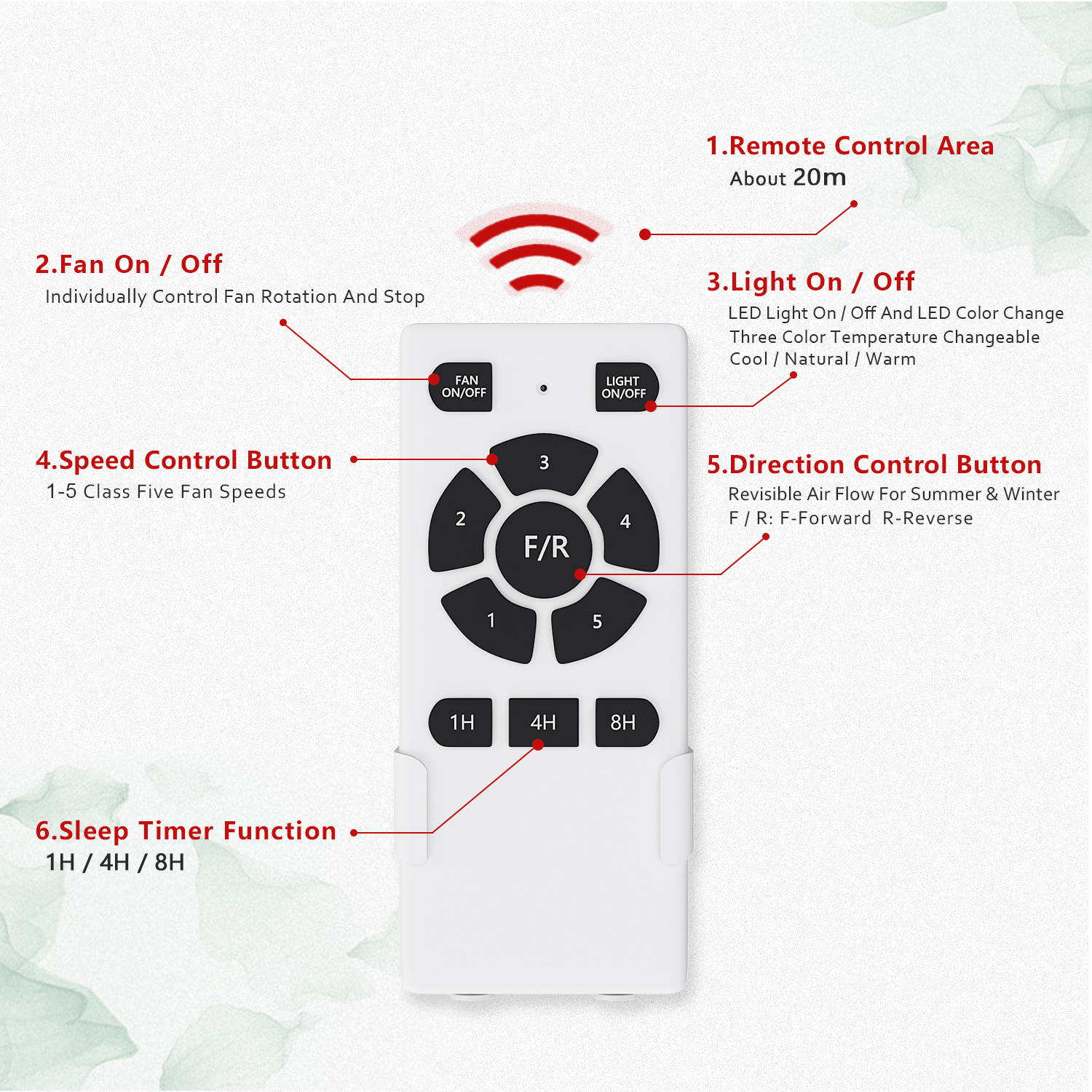 1.Remote Control Area
About 20m

2.Fan On / Off
Individually Control Fan Rotation And Stop

3.Light On / Off
LED Light On / Off And LED Color Change
Three Color Temperature Changeable
Cool / Natural / Warm

FAN ON/OFF

LIGHT ON/OFF

4.Speed Control Button
1-5 Class Five Fan Speeds

3

2

4

F/R

1

5

5.Direction Control Button
Revisible Air Flow For Summer & Winter
F / R: F-Forward R-Reverse

1H

4H

8H

6.Sleep Timer Function
1H / 4H / 8H