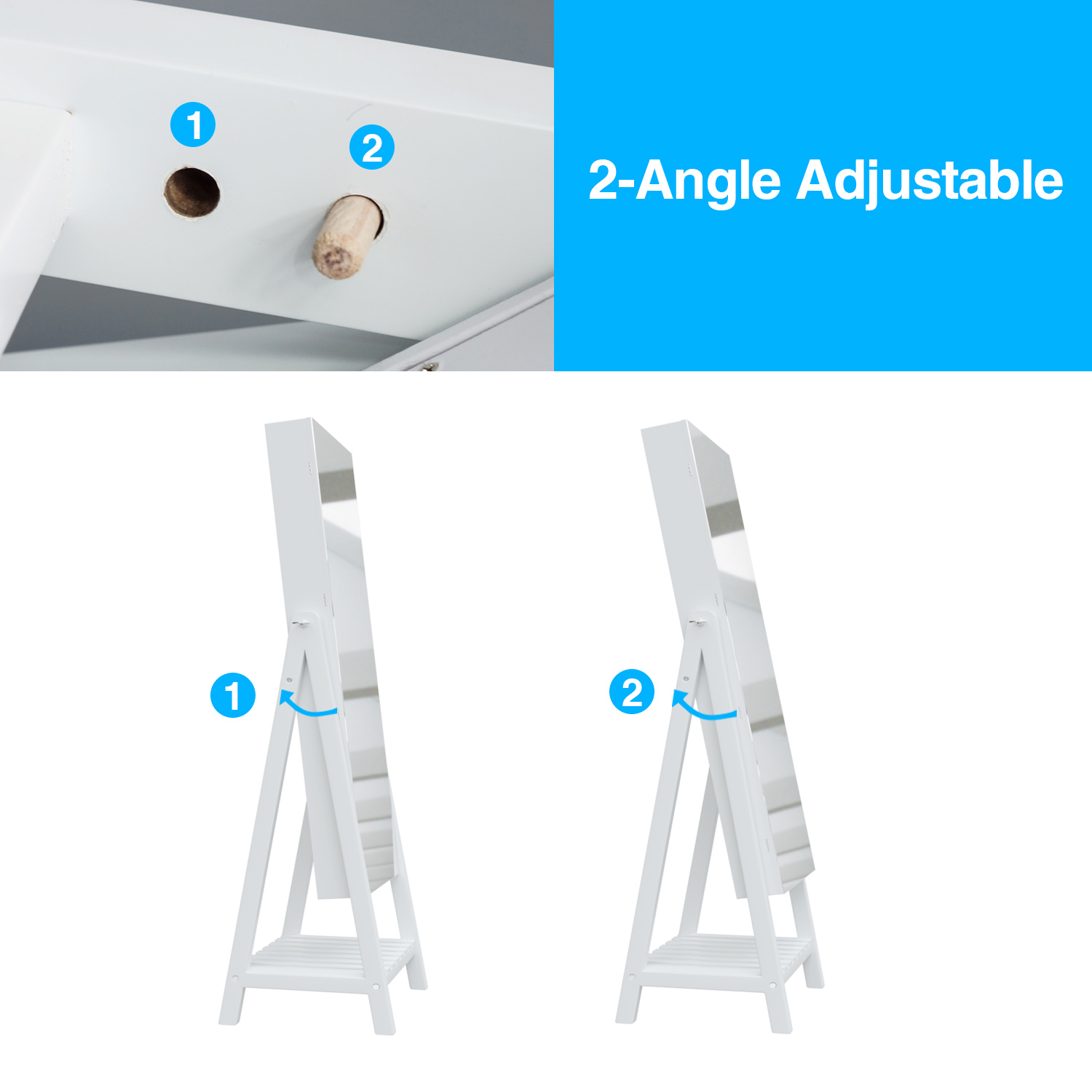 1

2

2-Angle Adjustable

1

2