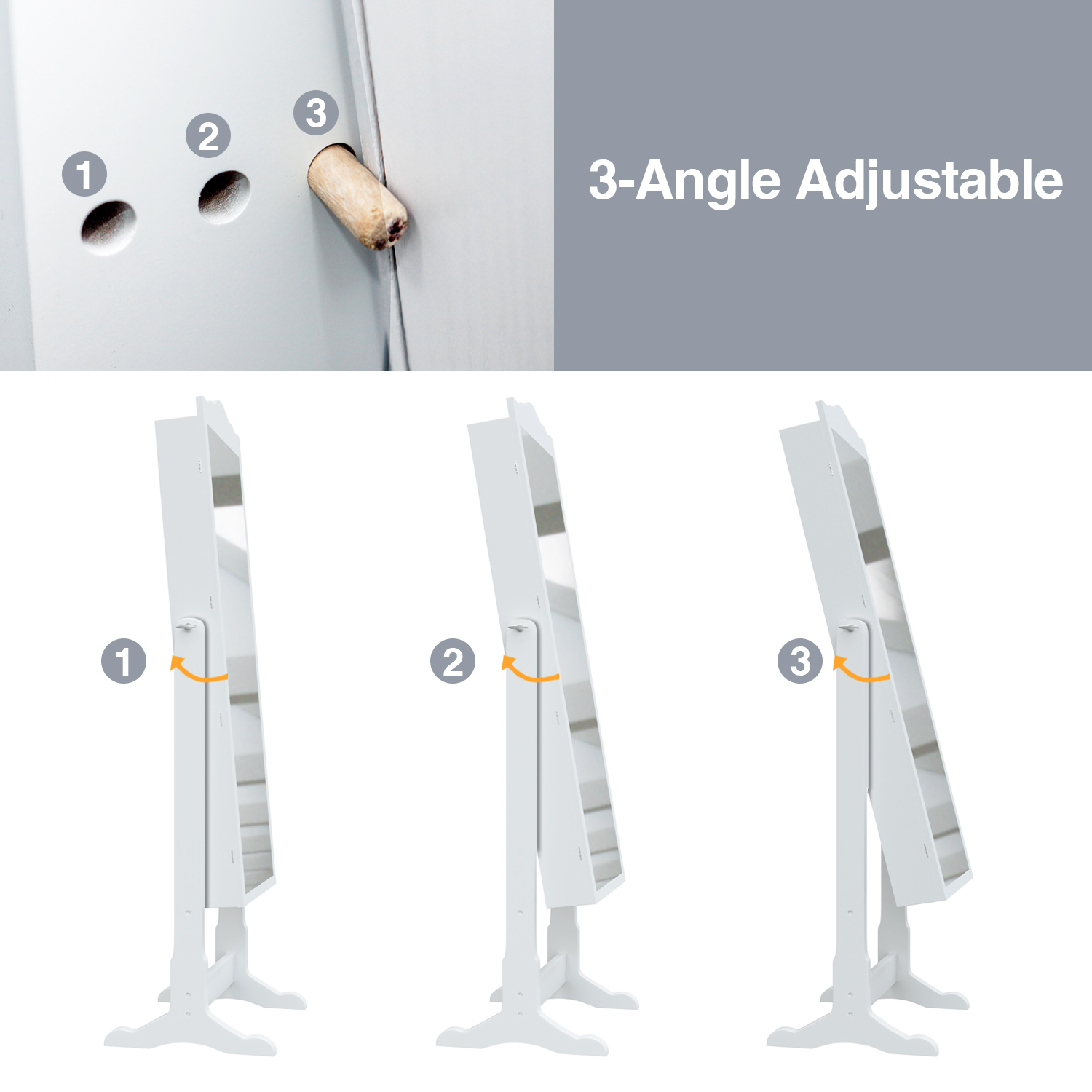 1
2
3
3-Angle Adjustable
1
2
3