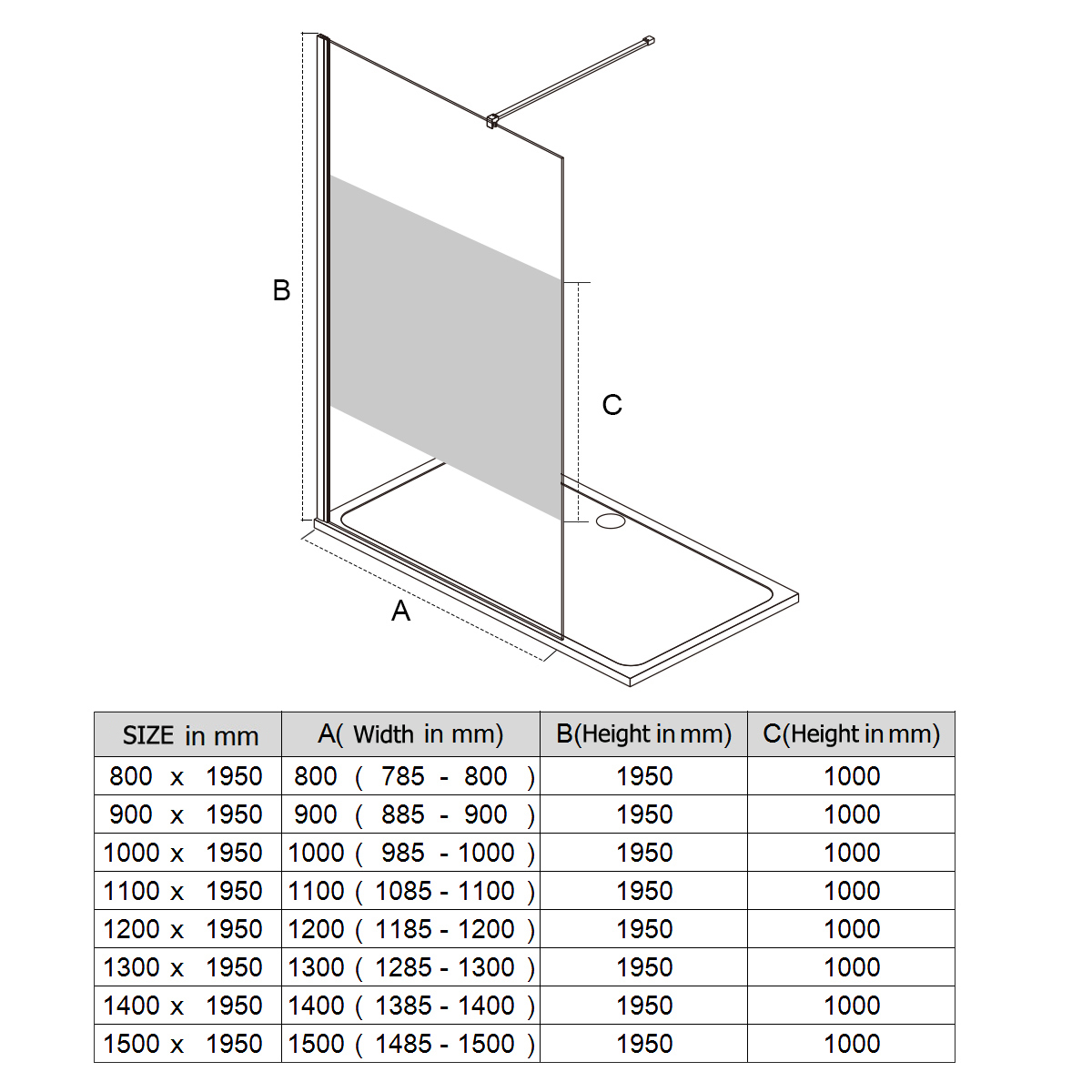 B

C

A

| SIZE in mm | A( Width in mm) | B(Height in mm) | C(Height in mm) |
|---|---|---|---|
| 800 x 1950 | 800 ( 785 - 800 ) | 1950 | 1000 |
| 900 x 1950 | 900 ( 885 - 900 ) | 1950 | 1000 |
| 1000 x 1950 | 1000 ( 985 - 1000 ) | 1950 | 1000 |
| 1100 x 1950 | 1100 ( 1085 - 1100 ) | 1950 | 1000 |
| 1200 x 1950 | 1200 ( 1185 - 1200 ) | 1950 | 1000 |
| 1300 x 1950 | 1300 ( 1285 - 1300 ) | 1950 | 1000 |
| 1400 x 1950 | 1400 ( 1385 - 1400 ) | 1950 | 1000 |
| 1500 x 1950 | 1500 ( 1485 - 1500 ) | 1950 | 1000 |