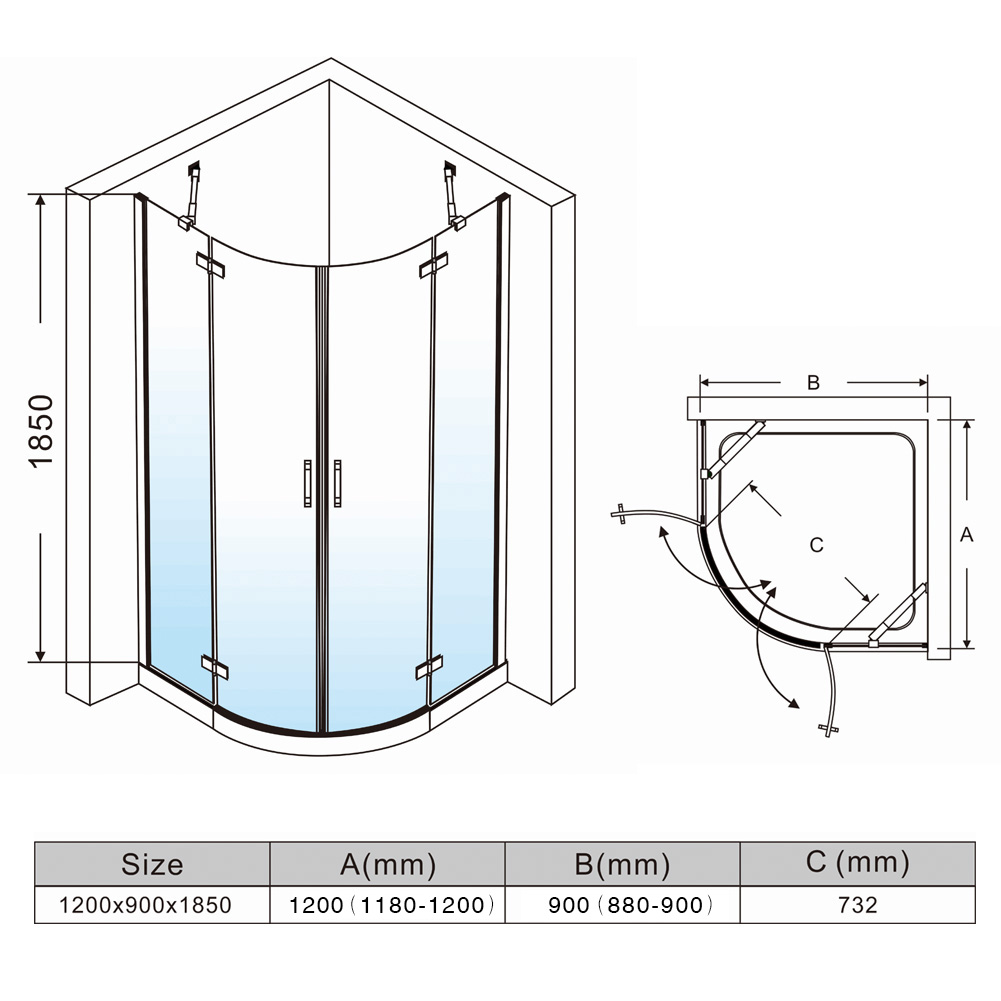 1850

B

C

A

| Size | A(mm) | B(mm) | C (mm) |
|---|---|---|---|
| 1200x900x1850 | 1200（1180-1200） | 900（880-900） | 732 |