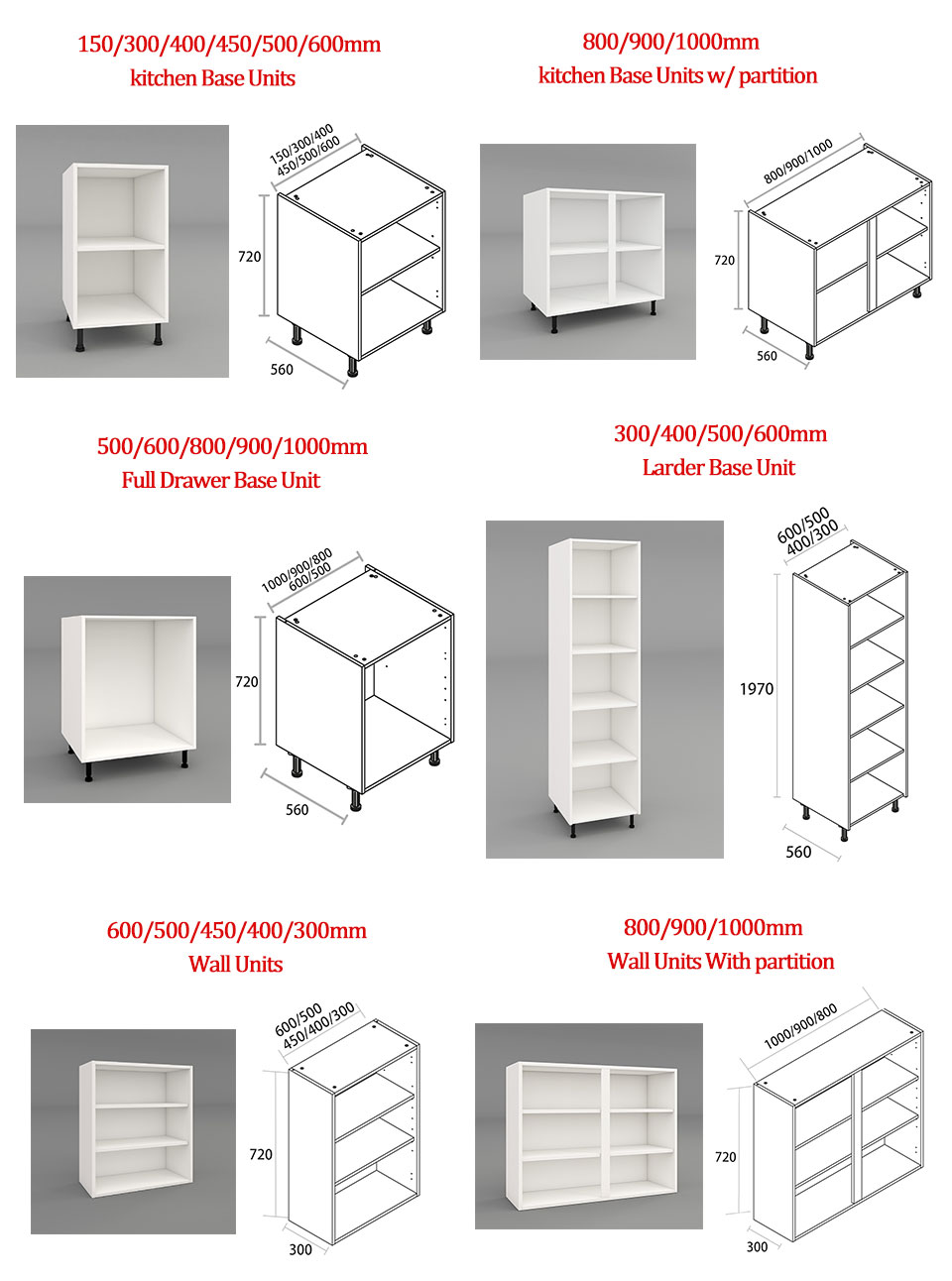 150/300/400/450/500/600mm
kitchen Base Units

150/300/400
450/500/600
720
560

800/900/1000mm
kitchen Base Units w/ partition

800/900/1000
720
560

500/600/800/900/1000mm
Full Drawer Base Unit

1000/900/800
600/500
720
560

300/400/500/600mm
Larder Base Unit

600/500
400/300
1970
560

600/500/450/400/300mm
Wall Units

600/500
450/400/300
720
300

800/900/1000mm
Wall Units With partition

1000/900/800
720
300