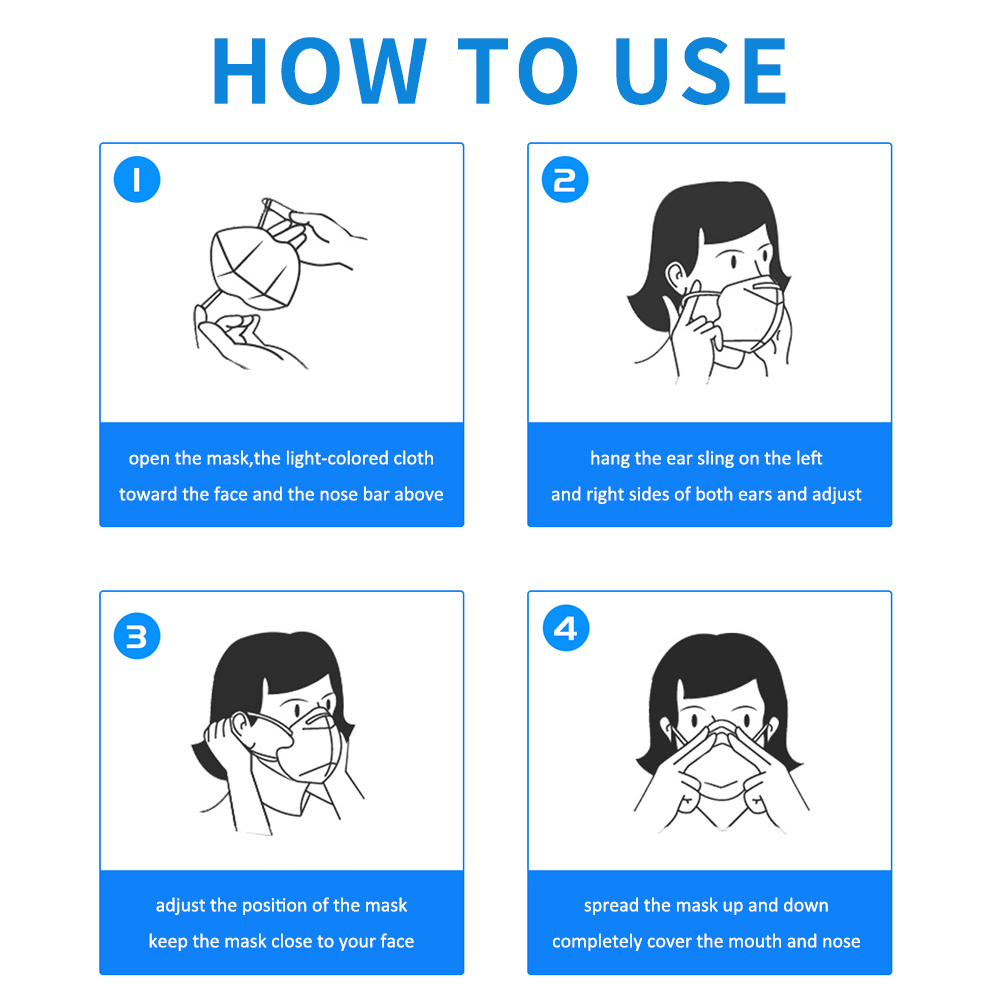 HOW TO USE

1

open the mask,the light-colored cloth toward the face and the nose bar above

2

hang the ear sling on the left and right sides of both ears and adjust

3

adjust the position of the mask keep the mask close to your face

4

spread the mask up and down completely cover the mouth and nose