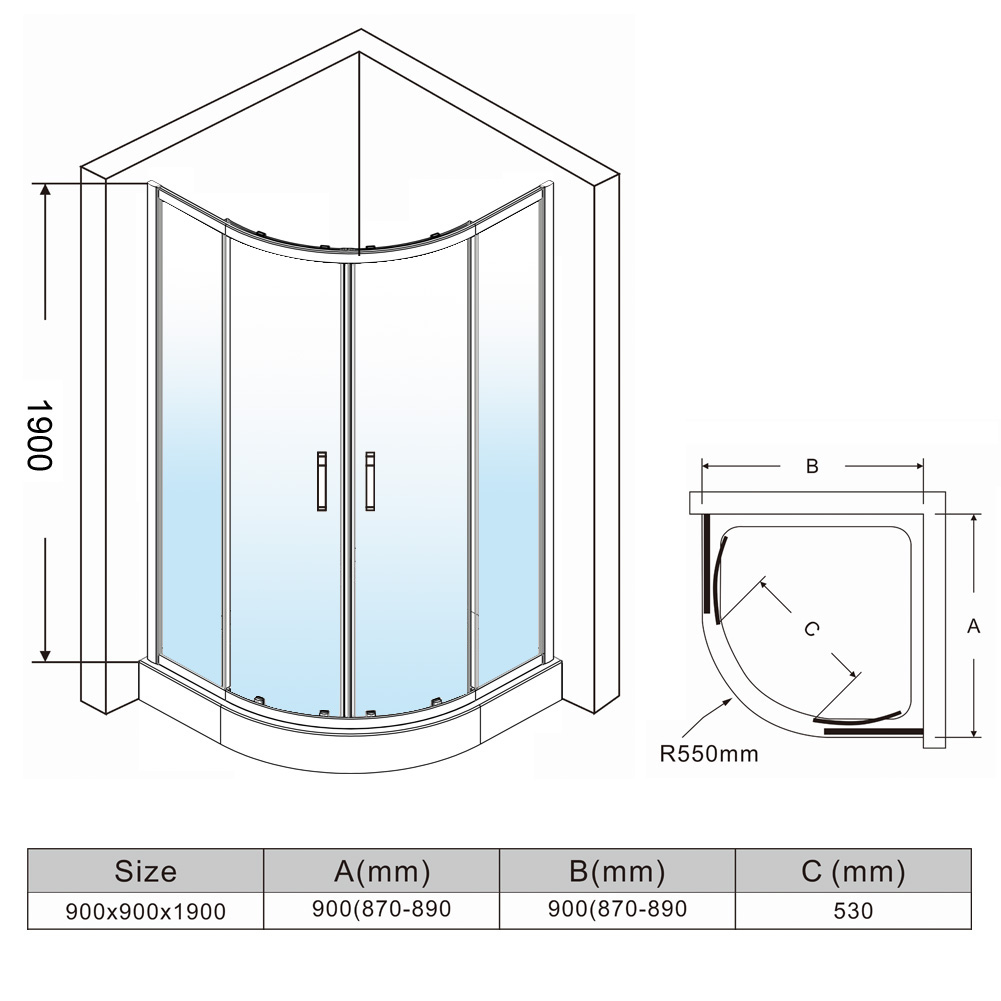 1900

B

C

A

R550mm

| Size | A(mm) | B(mm) | C (mm) |
|---|---|---|---|
| 900x900x1900 | 900(870-890 | 900(870-890 | 530 |