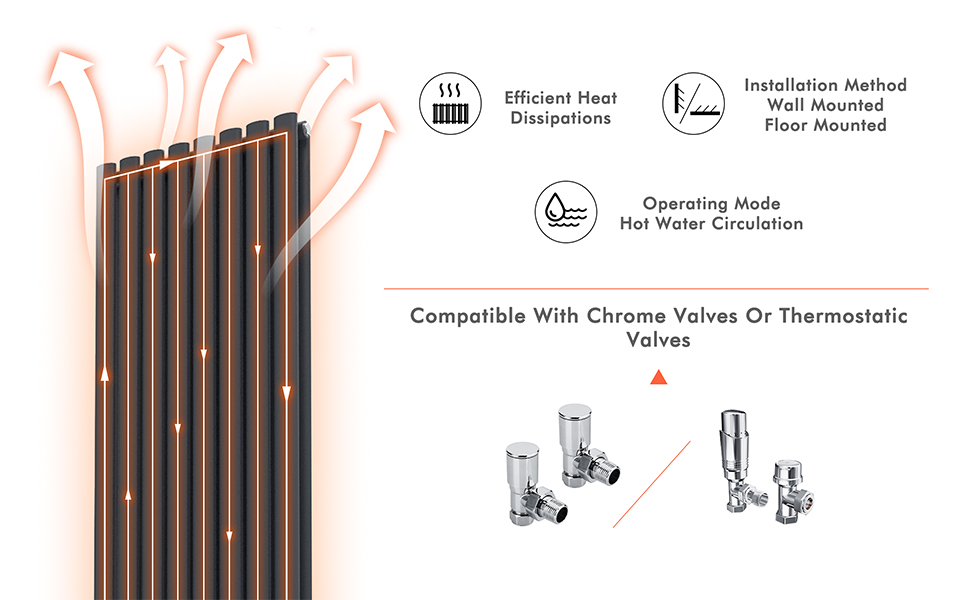 Efficient Heat Dissipations

Installation Method
Wall Mounted
Floor Mounted

Operating Mode
Hot Water Circulation

Compatible With Chrome Valves Or Thermostatic Valves