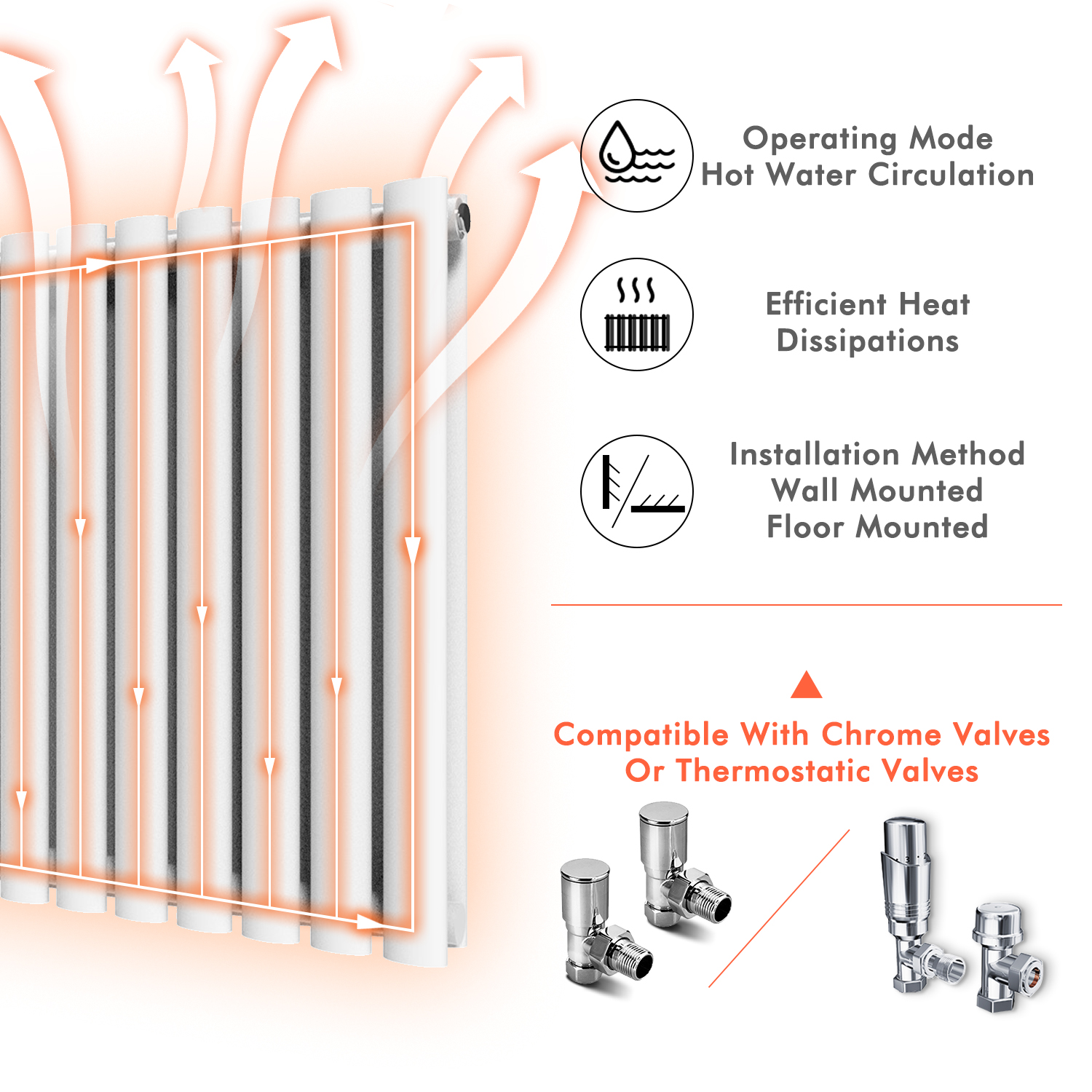 Operating Mode
Hot Water Circulation

Efficient Heat
Dissipations

Installation Method
Wall Mounted
Floor Mounted

Compatible With Chrome Valves
Or Thermostatic Valves