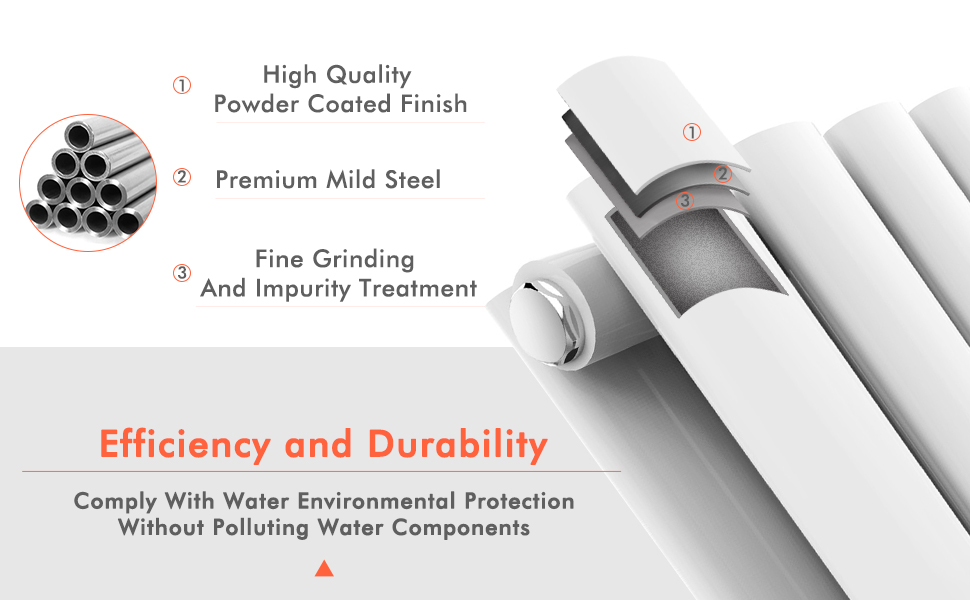 ① High Quality Powder Coated Finish

② Premium Mild Steel

③ Fine Grinding And Impurity Treatment

①
②
③

Efficiency and Durability

Comply With Water Environmental Protection Without Polluting Water Components