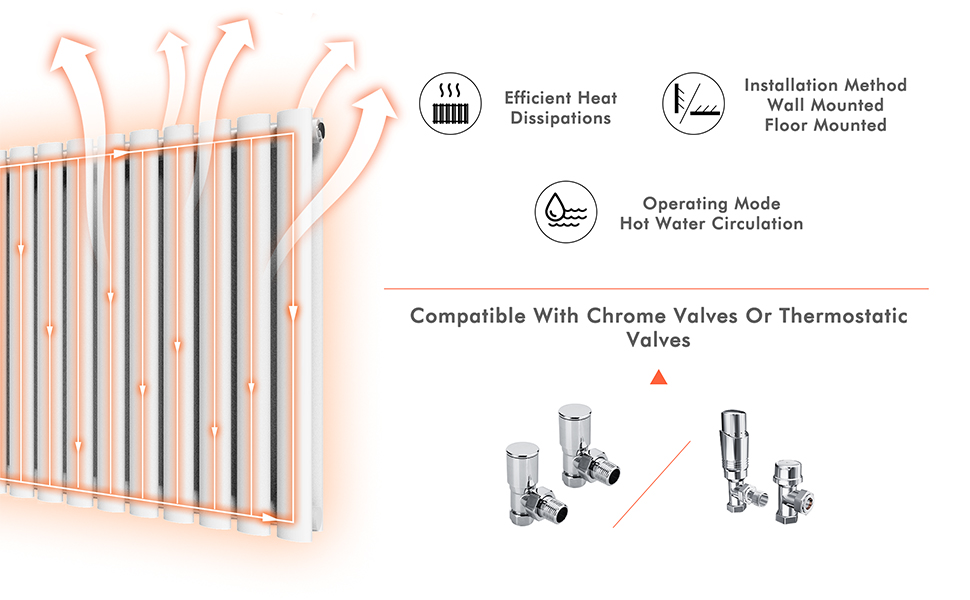 Efficient Heat Dissipations

Installation Method
Wall Mounted
Floor Mounted

Operating Mode
Hot Water Circulation

Compatible With Chrome Valves Or Thermostatic Valves