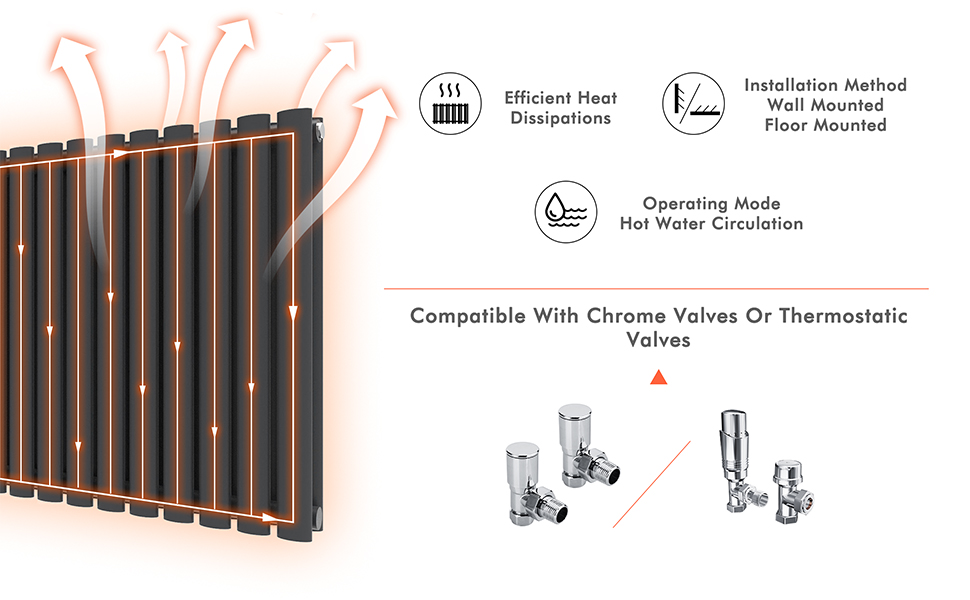 Efficient Heat Dissipations

Installation Method
Wall Mounted
Floor Mounted

Operating Mode
Hot Water Circulation

Compatible With Chrome Valves Or Thermostatic Valves