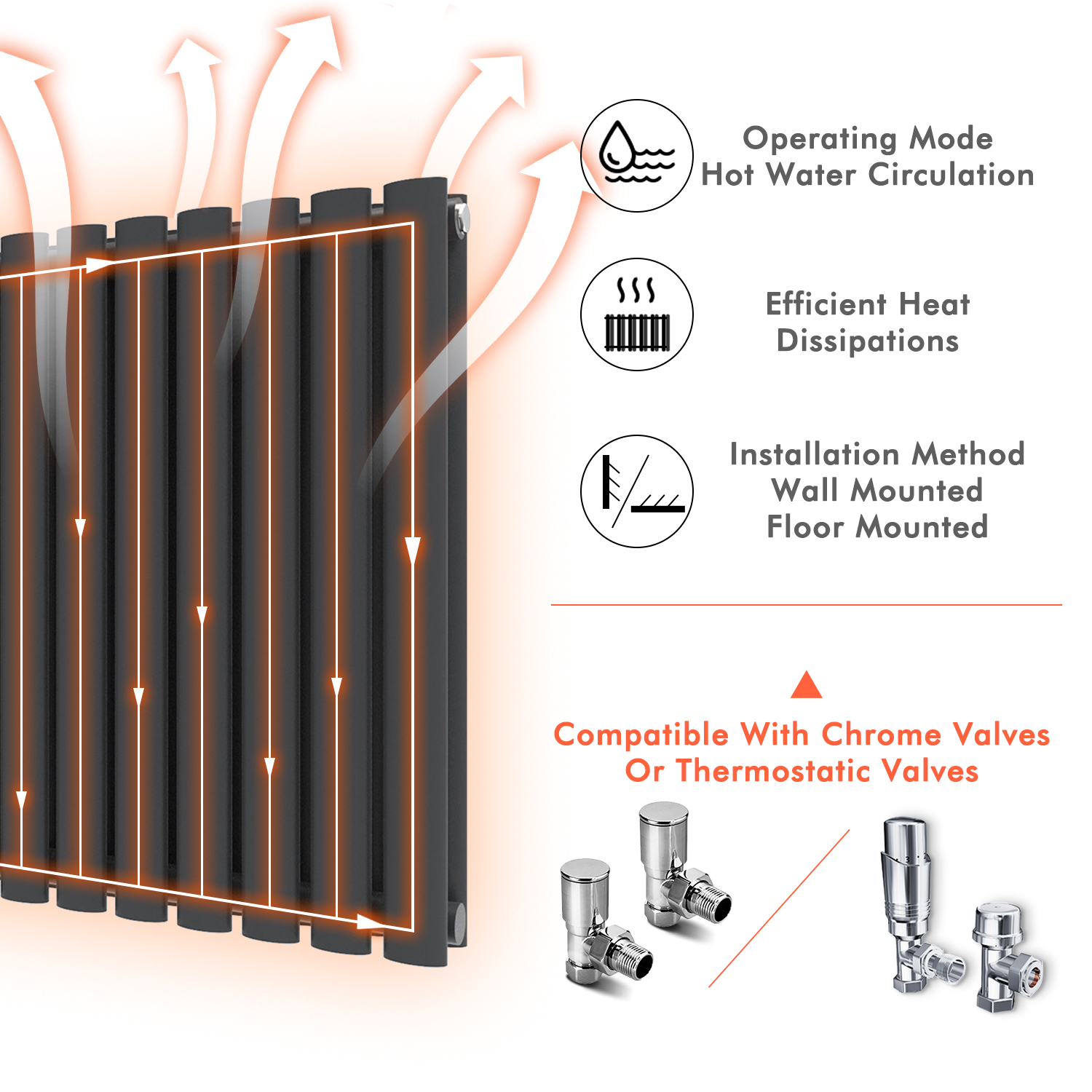 Operating Mode
Hot Water Circulation

Efficient Heat
Dissipations

Installation Method
Wall Mounted
Floor Mounted

Compatible With Chrome Valves
Or Thermostatic Valves