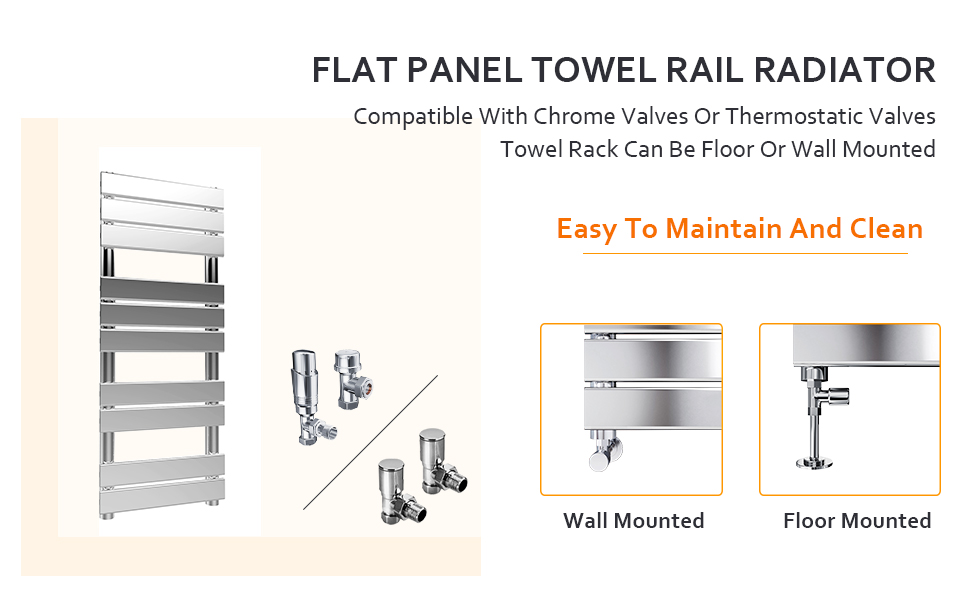 FLAT PANEL TOWEL RAIL RADIATOR

Compatible With Chrome Valves Or Thermostatic Valves
Towel Rack Can Be Floor Or Wall Mounted

Easy To Maintain And Clean

Wall Mounted

Floor Mounted