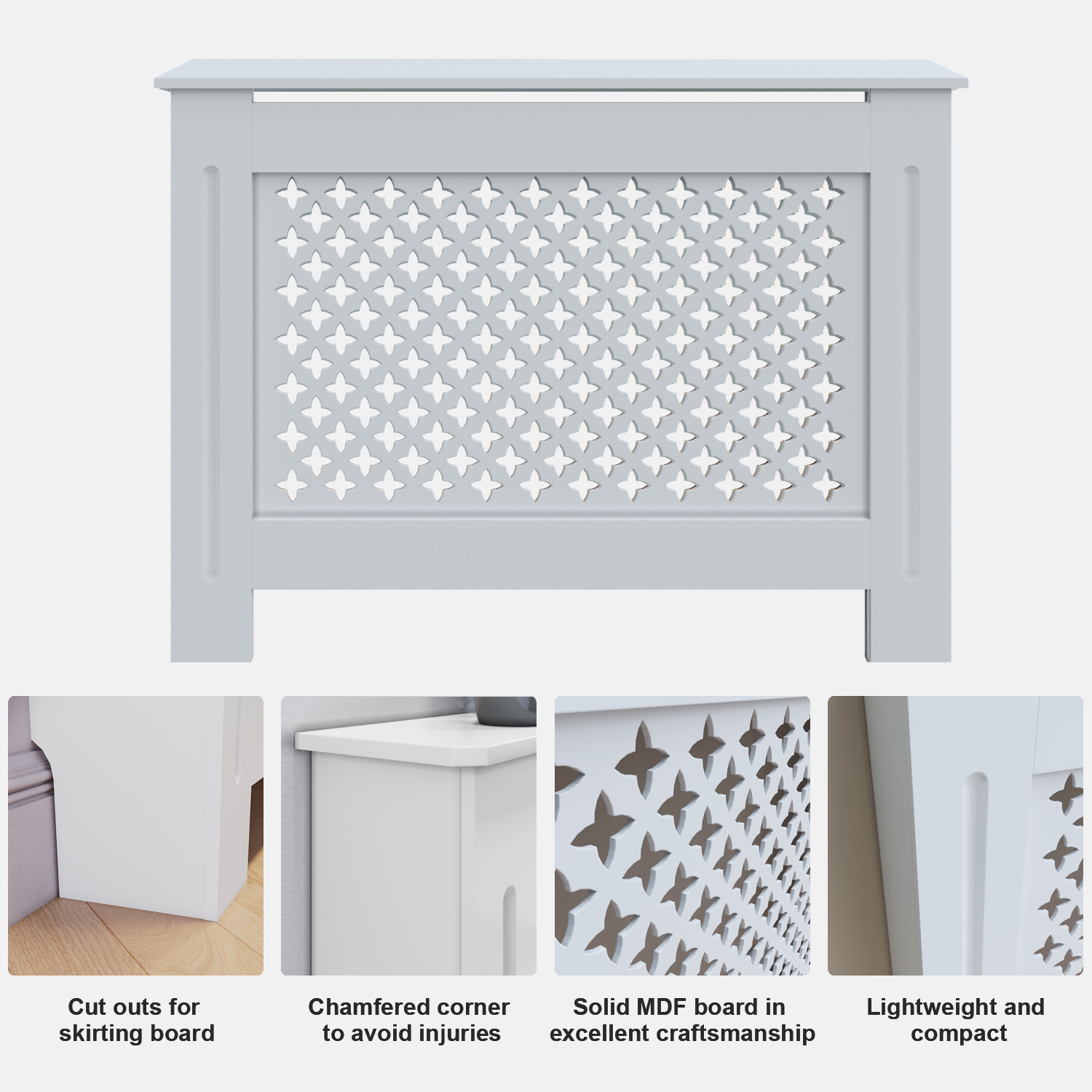 Cut outs for skirting board

Chamfered corner to avoid injuries

Solid MDF board in excellent craftsmanship

Lightweight and compact