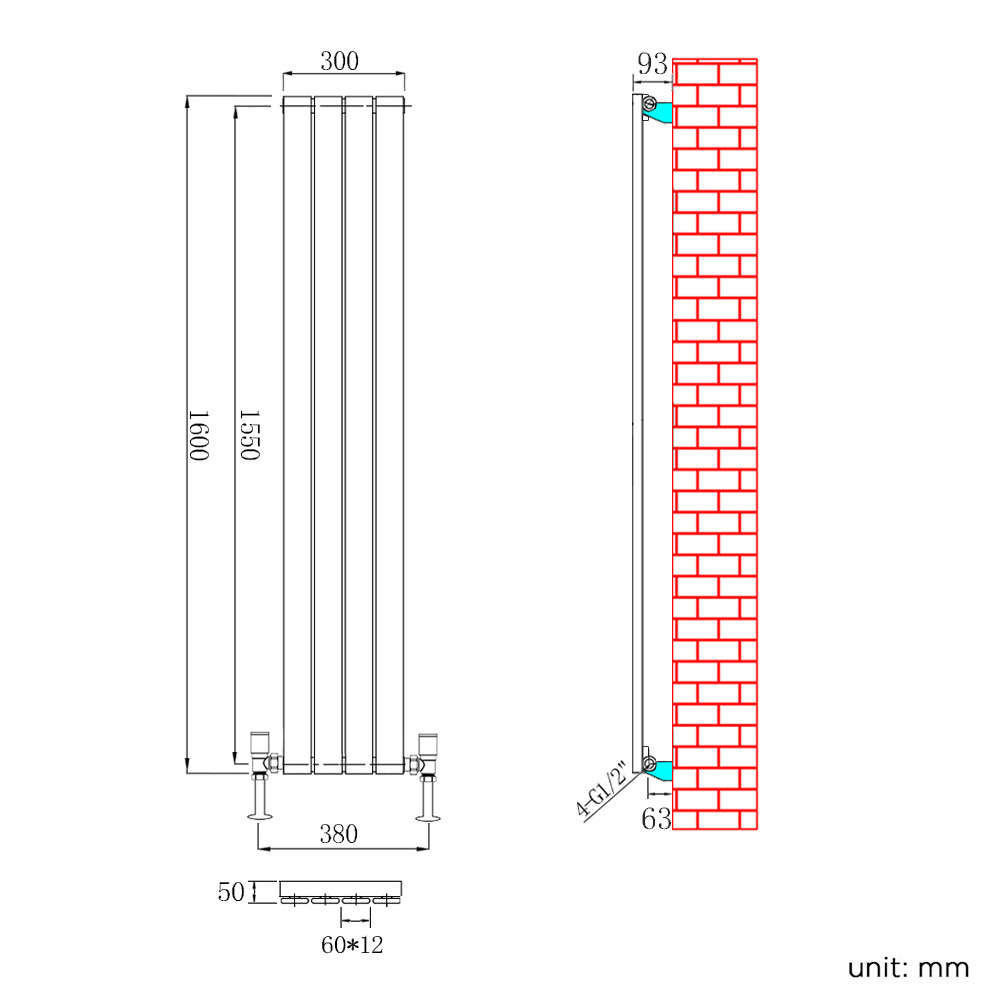 300
1600
1550
380
50
60*12
93
4-G1/2"
63
unit: mm