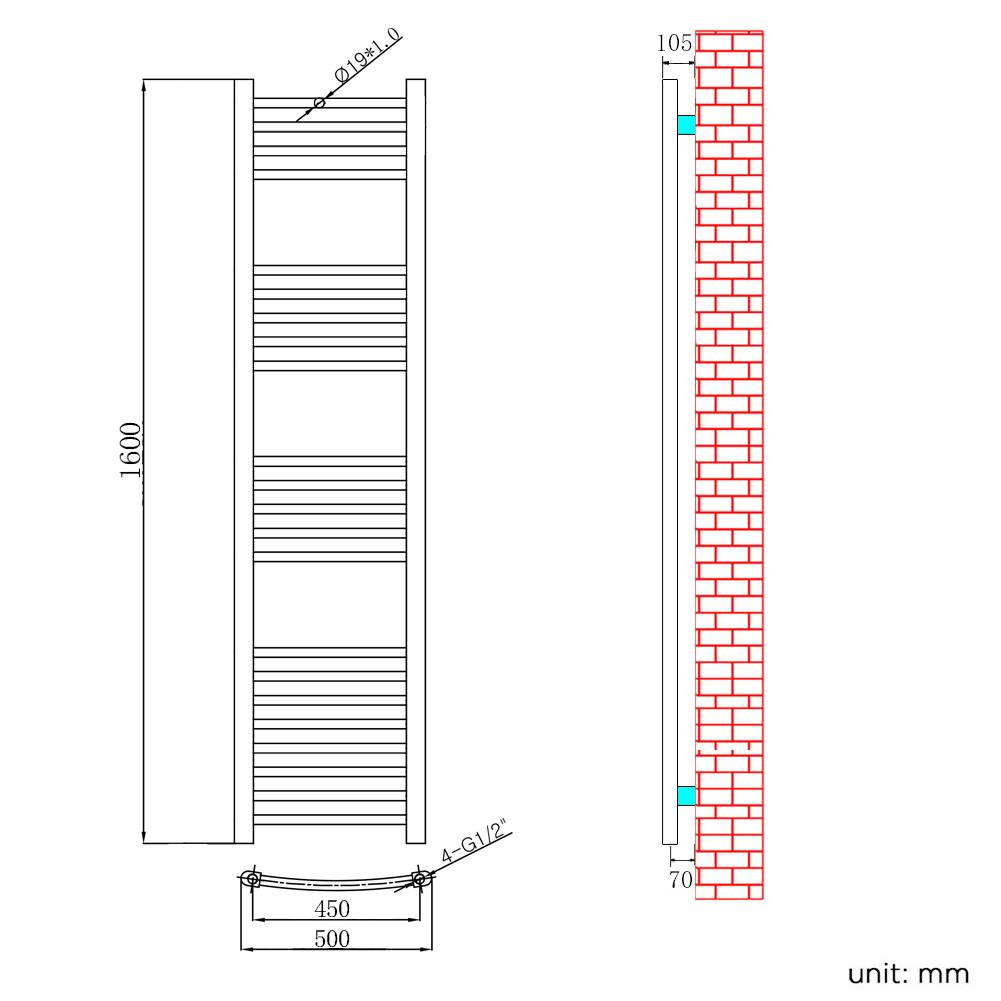 Ø19*1.0

1600

4-G1/2"

450

500

105

70

unit: mm