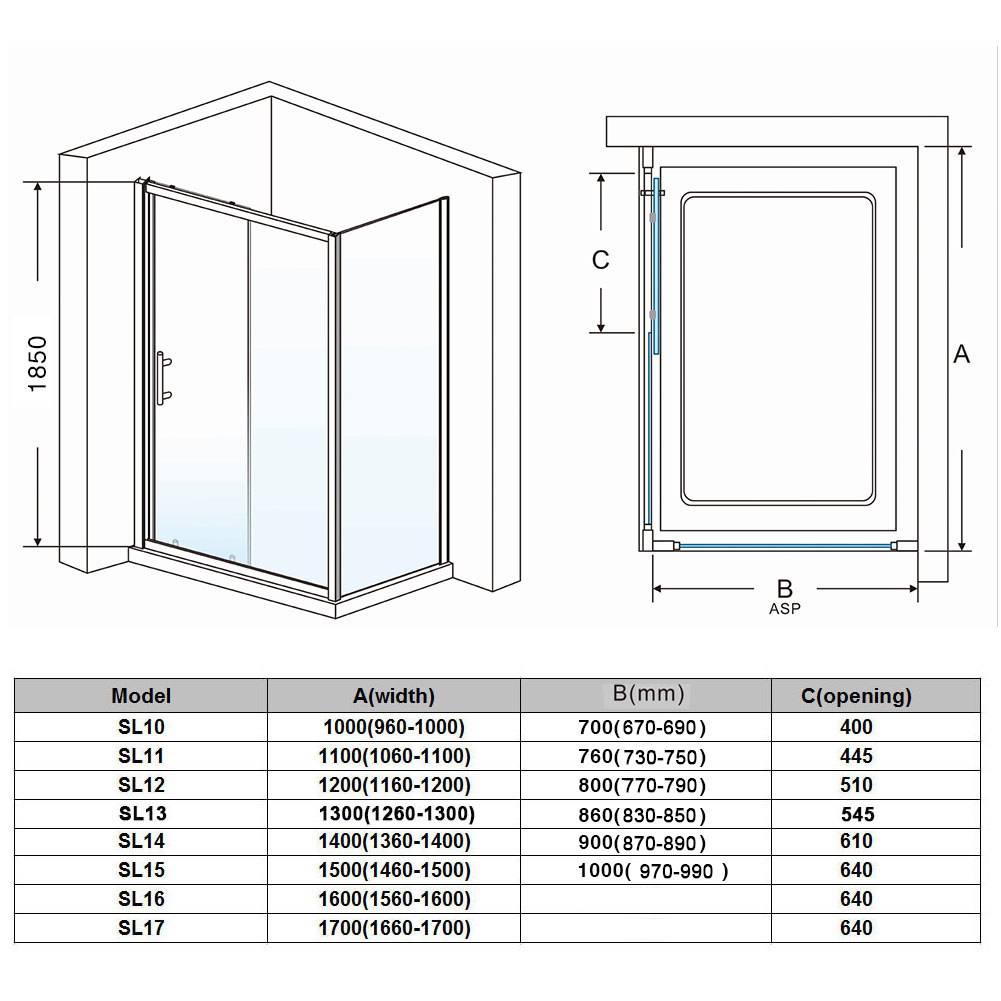 1850

C

A

B
ASP

| Model | A(width) | B(mm) | C(opening) |
|---|---|---|---|
| SL10 | 1000(960-1000) | 700(670-690) | 400 |
| SL11 | 1100(1060-1100) | 760(730-750) | 445 |
| SL12 | 1200(1160-1200) | 800(770-790) | 510 |
| SL13 | 1300(1260-1300) | 860(830-850) | 545 |
| SL14 | 1400(1360-1400) | 900(870-890) | 610 |
| SL15 | 1500(1460-1500) | 1000( 970-990 ) | 640 |
| SL16 | 1600(1560-1600) | | 640 |
| SL17 | 1700(1660-1700) | | 640 |