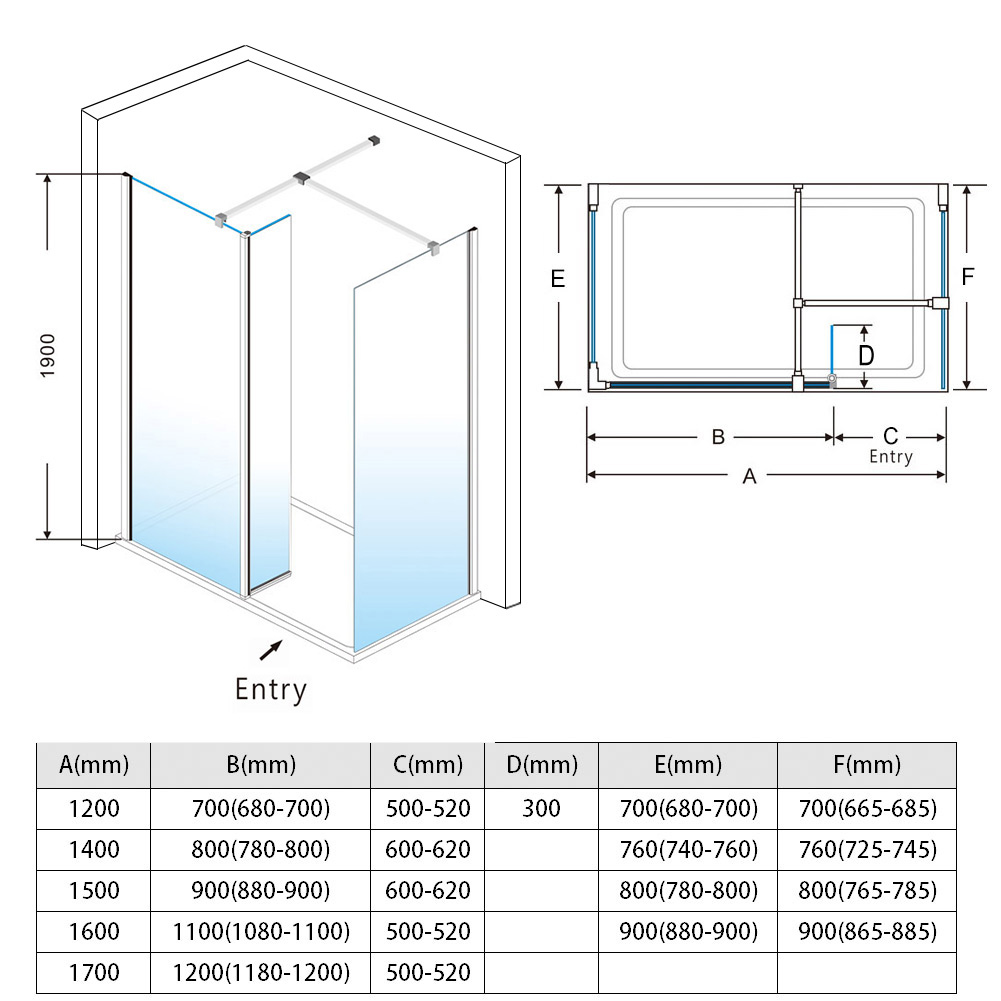 1900

Entry

E

F

D

B

C

Entry

A

| A(mm) | B(mm) | C(mm) | D(mm) | E(mm) | F(mm) |
|---|---|---|---|---|---|
| 1200 | 700(680-700) | 500-520 | 300 | 700(680-700) | 700(665-685) |
| 1400 | 800(780-800) | 600-620 | | 760(740-760) | 760(725-745) |
| 1500 | 900(880-900) | 600-620 | | 800(780-800) | 800(765-785) |
| 1600 | 1100(1080-1100) | 500-520 | | 900(880-900) | 900(865-885) |
| 1700 | 1200(1180-1200) | 500-520 | | | |