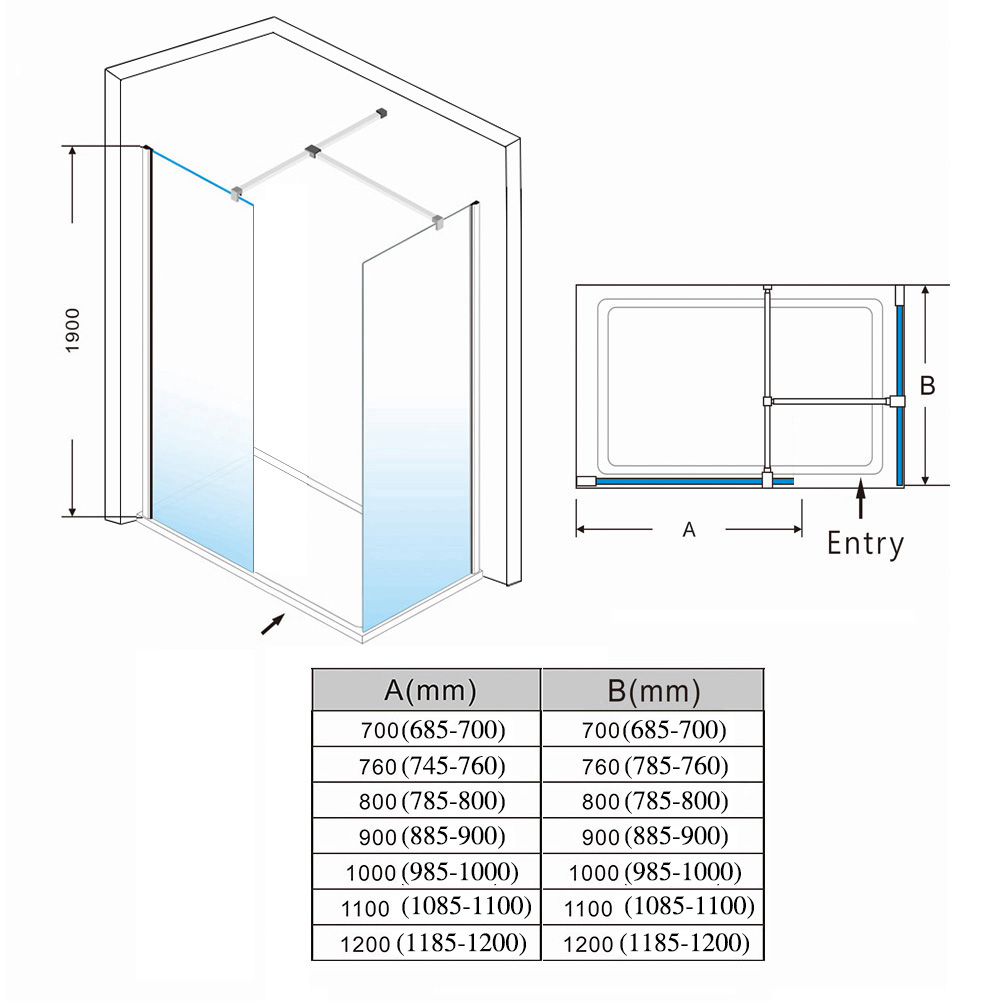 1900

B

A

Entry

| A(mm) | B(mm) |
|---|---|
| 700(685-700) | 700(685-700) |
| 760(745-760) | 760(785-760) |
| 800(785-800) | 800(785-800) |
| 900(885-900) | 900(885-900) |
| 1000(985-1000) | 1000(985-1000) |
| 1100 (1085-1100) | 1100 (1085-1100) |
| 1200(1185-1200) | 1200(1185-1200) |