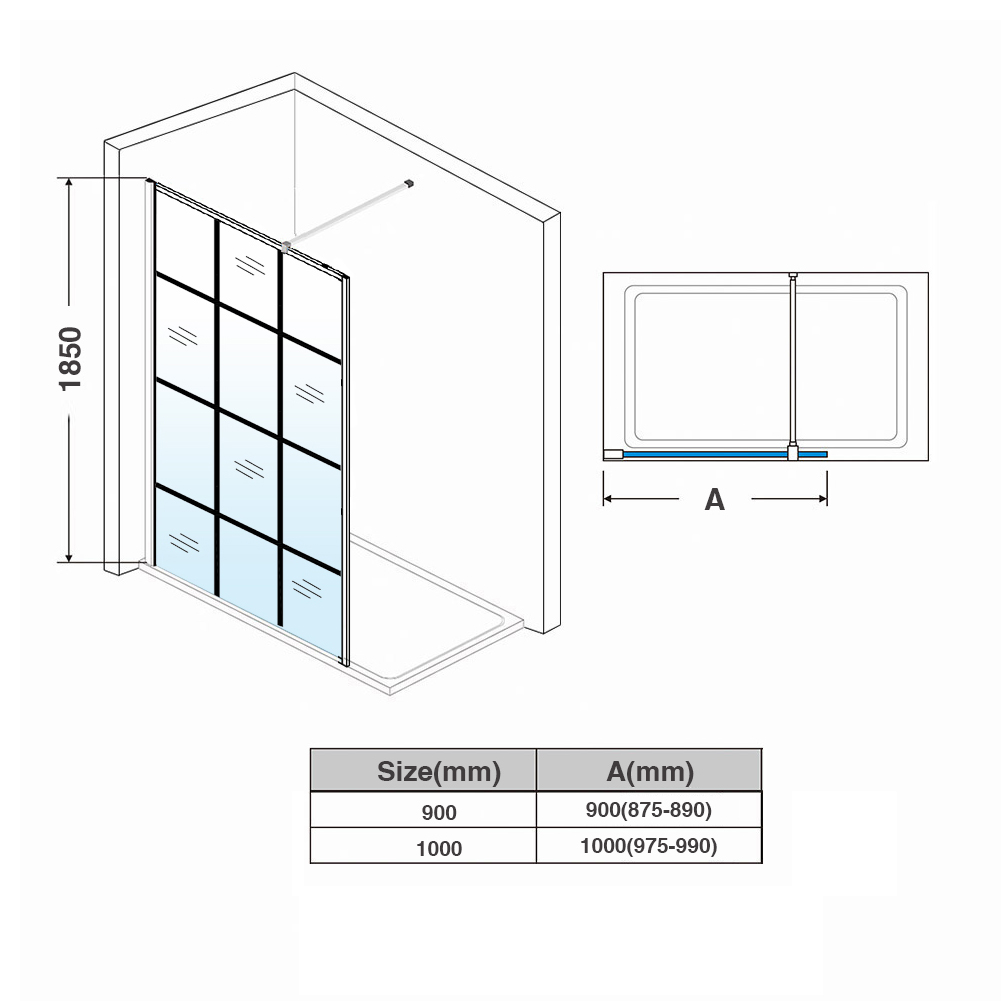 1850

A

| Size(mm) | A(mm) |
|---|---|
| 900 | 900(875-890) |
| 1000 | 1000(975-990) |