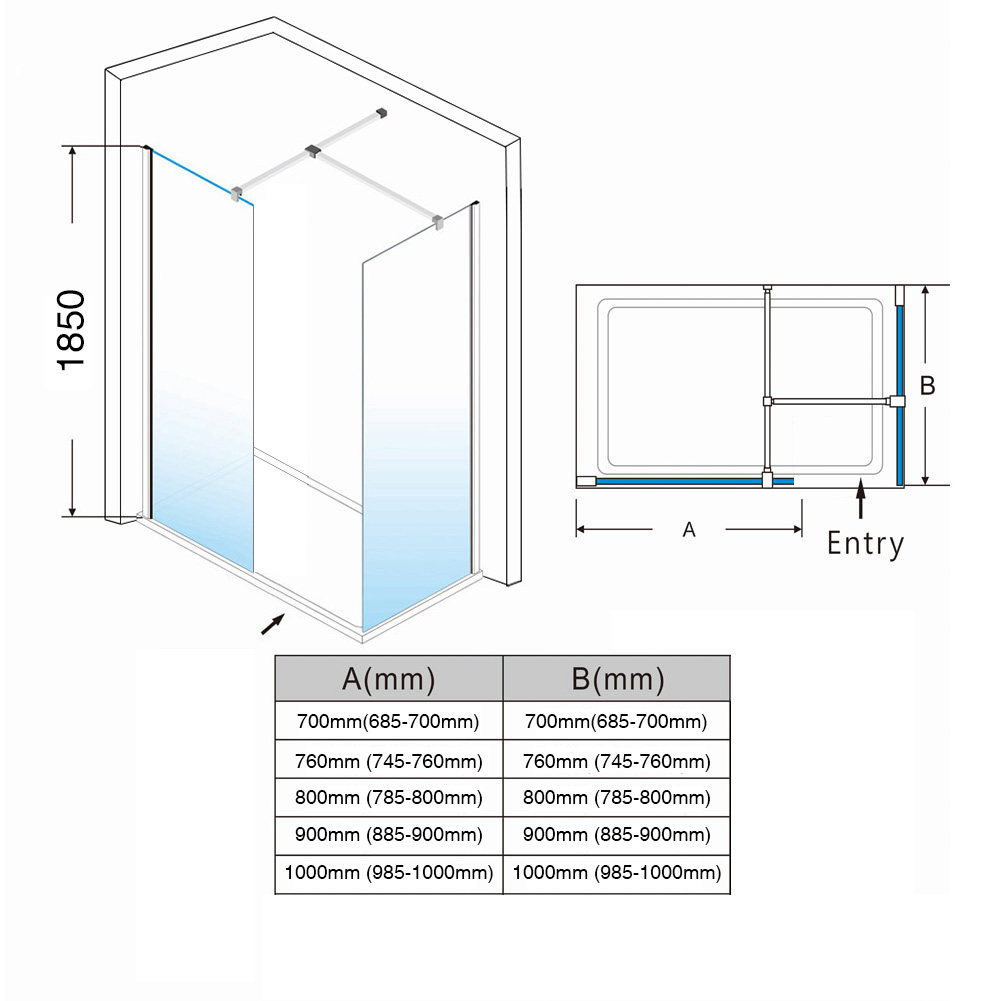 1850

B

A

Entry

| A(mm) | B(mm) |
|---|---|
| 700mm(685-700mm) | 700mm(685-700mm) |
| 760mm (745-760mm) | 760mm (745-760mm) |
| 800mm (785-800mm) | 800mm (785-800mm) |
| 900mm (885-900mm) | 900mm (885-900mm) |
| 1000mm (985-1000mm) | 1000mm (985-1000mm) |