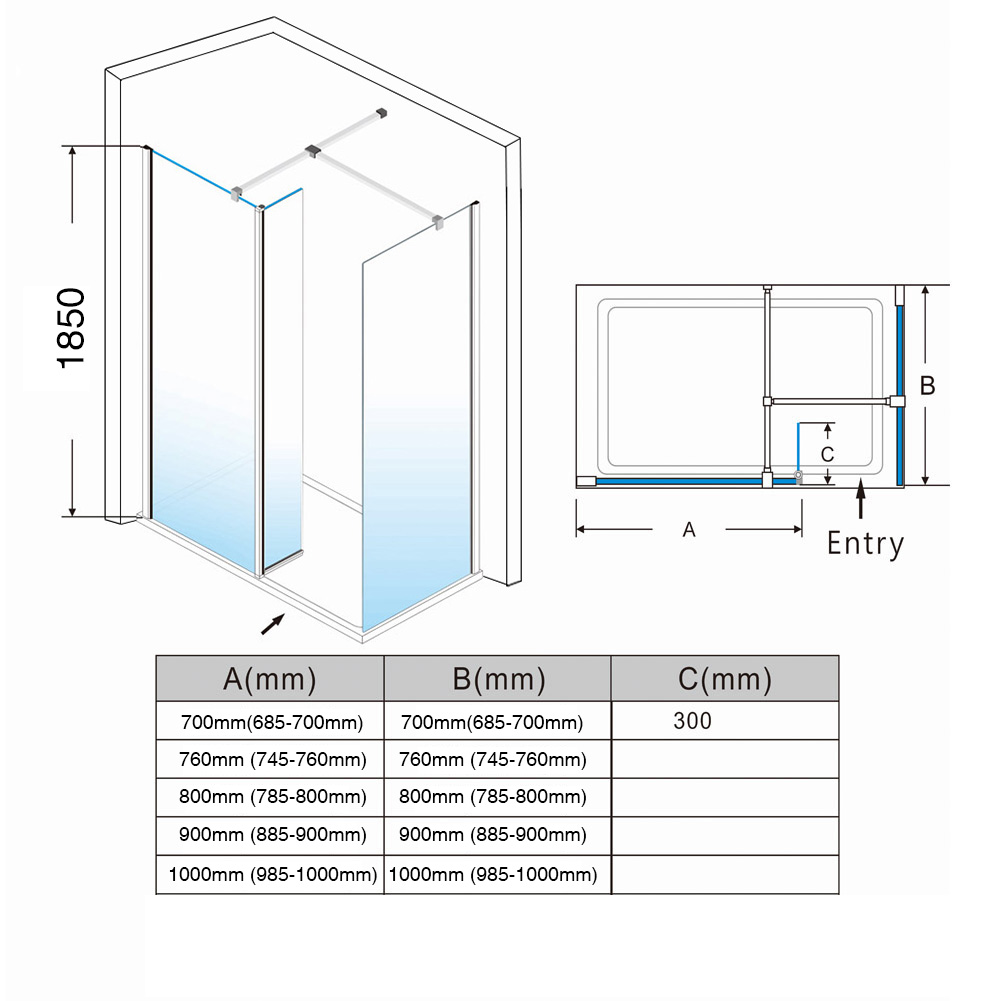 1850

B

C

A

Entry

| A(mm) | B(mm) | C(mm) |
|---|---|---|
| 700mm(685-700mm) | 700mm(685-700mm) | 300 |
| 760mm (745-760mm) | 760mm (745-760mm) | |
| 800mm (785-800mm) | 800mm (785-800mm) | |
| 900mm (885-900mm) | 900mm (885-900mm) | |
| 1000mm (985-1000mm) | 1000mm (985-1000mm) | |