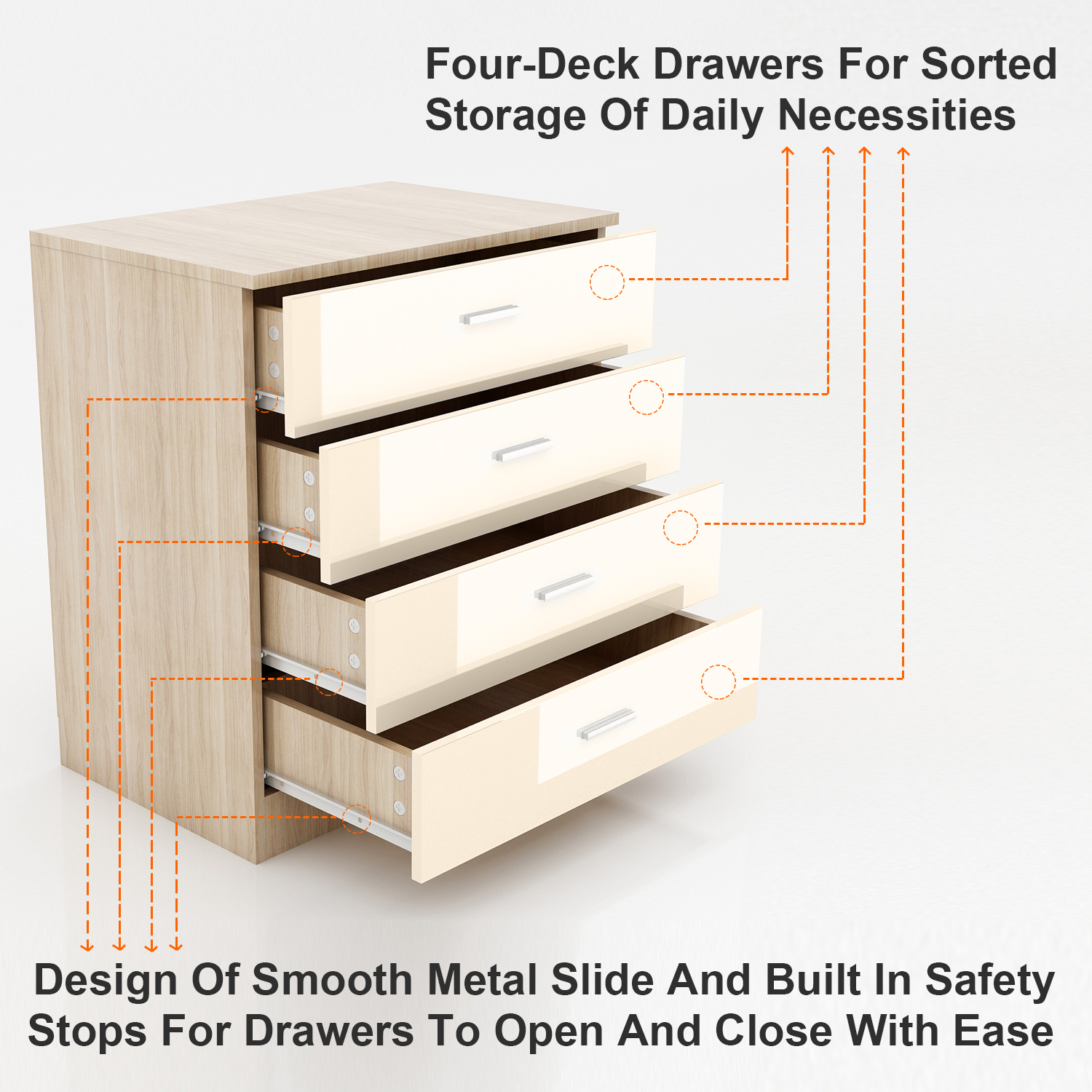 Four-Deck Drawers For Sorted Storage Of Daily Necessities

Design Of Smooth Metal Slide And Built In Safety Stops For Drawers To Open And Close With Ease