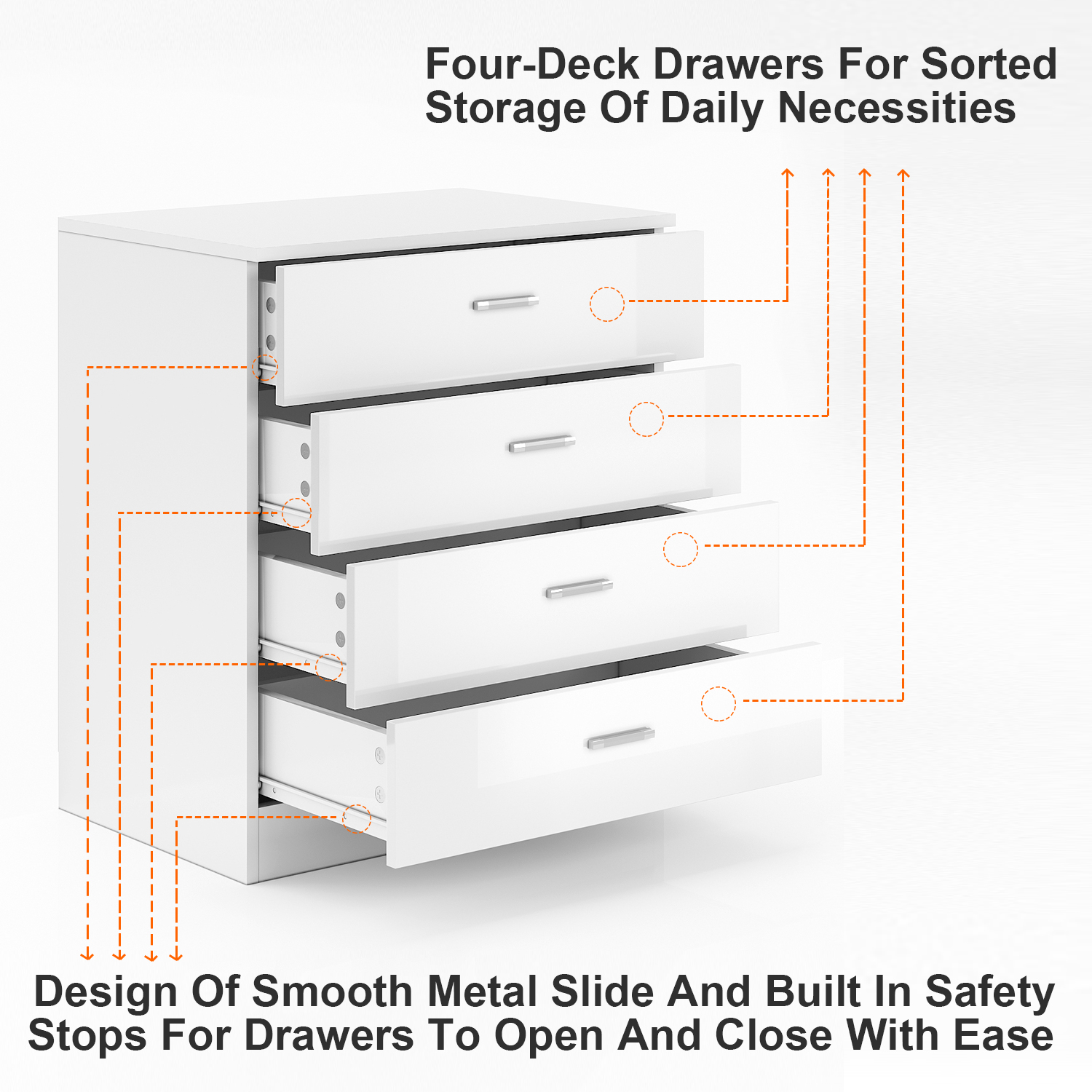 Four-Deck Drawers For Sorted Storage Of Daily Necessities

Design Of Smooth Metal Slide And Built In Safety Stops For Drawers To Open And Close With Ease