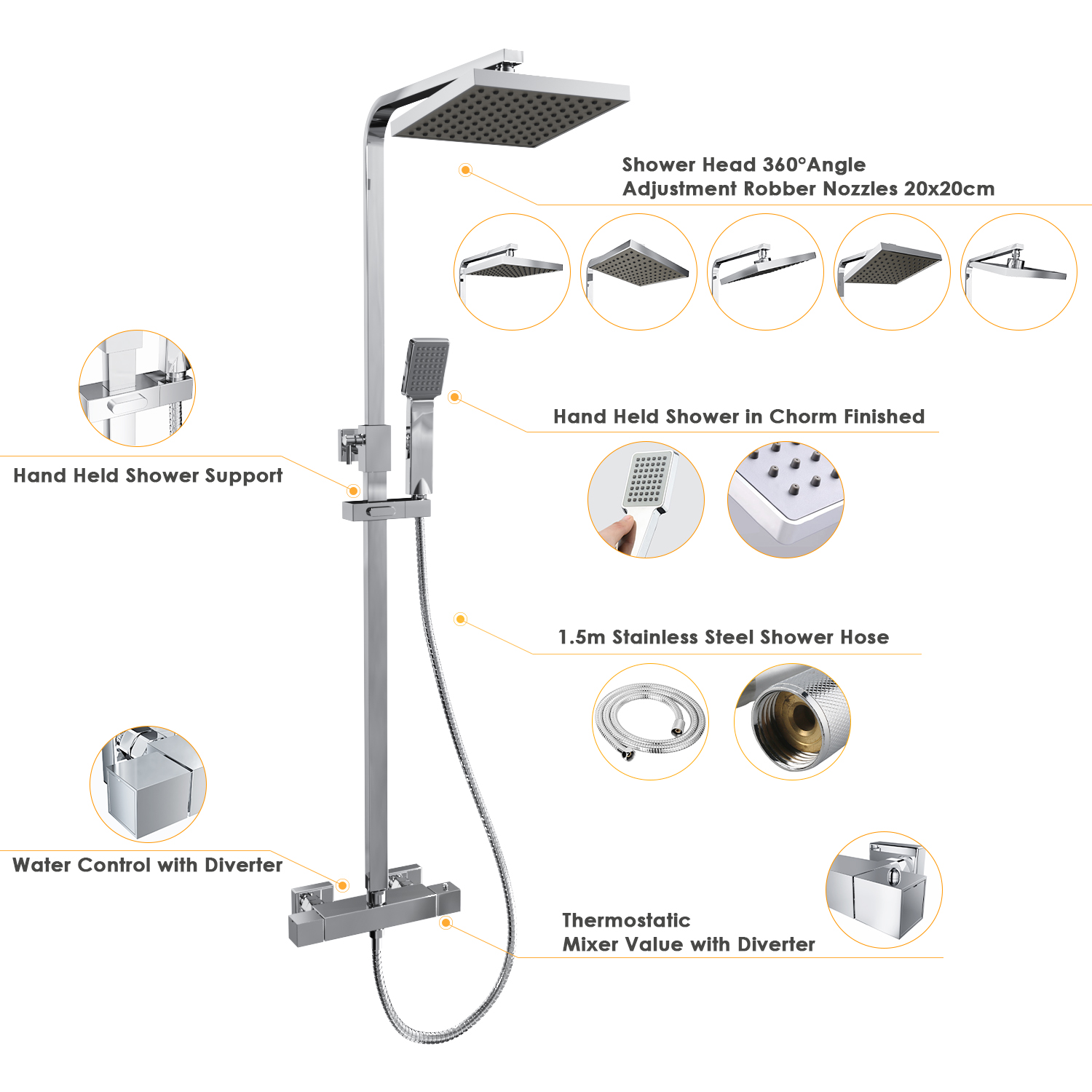 Shower Head 360°Angle
Adjustment Robber Nozzles 20x20cm

Hand Held Shower in Chorm Finished

Hand Held Shower Support

1.5m Stainless Steel Shower Hose

Water Control with Diverter

Thermostatic
Mixer Value with Diverter