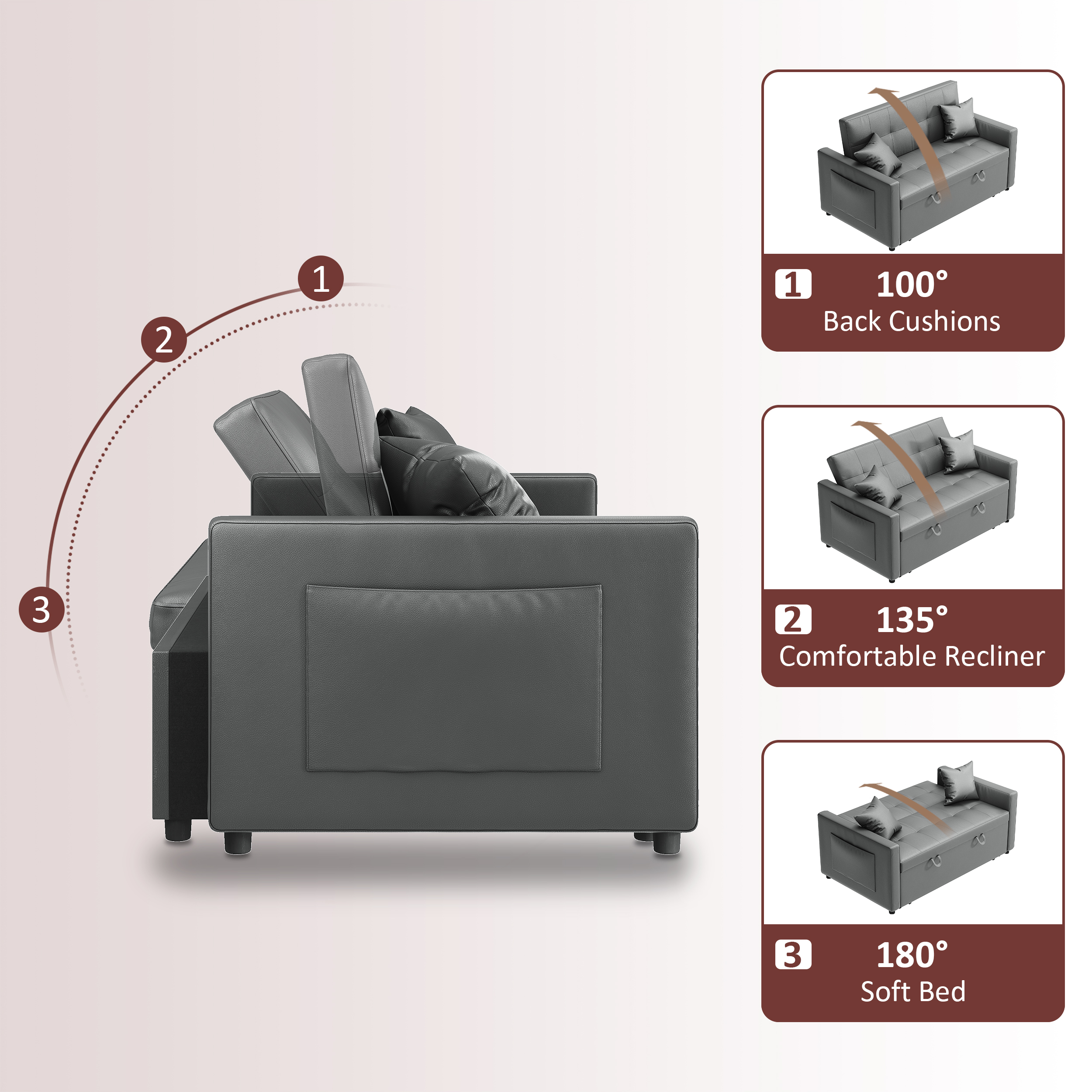 1
2
3

1 100°
Back Cushions

2 135°
Comfortable Recliner

3 180°
Soft Bed