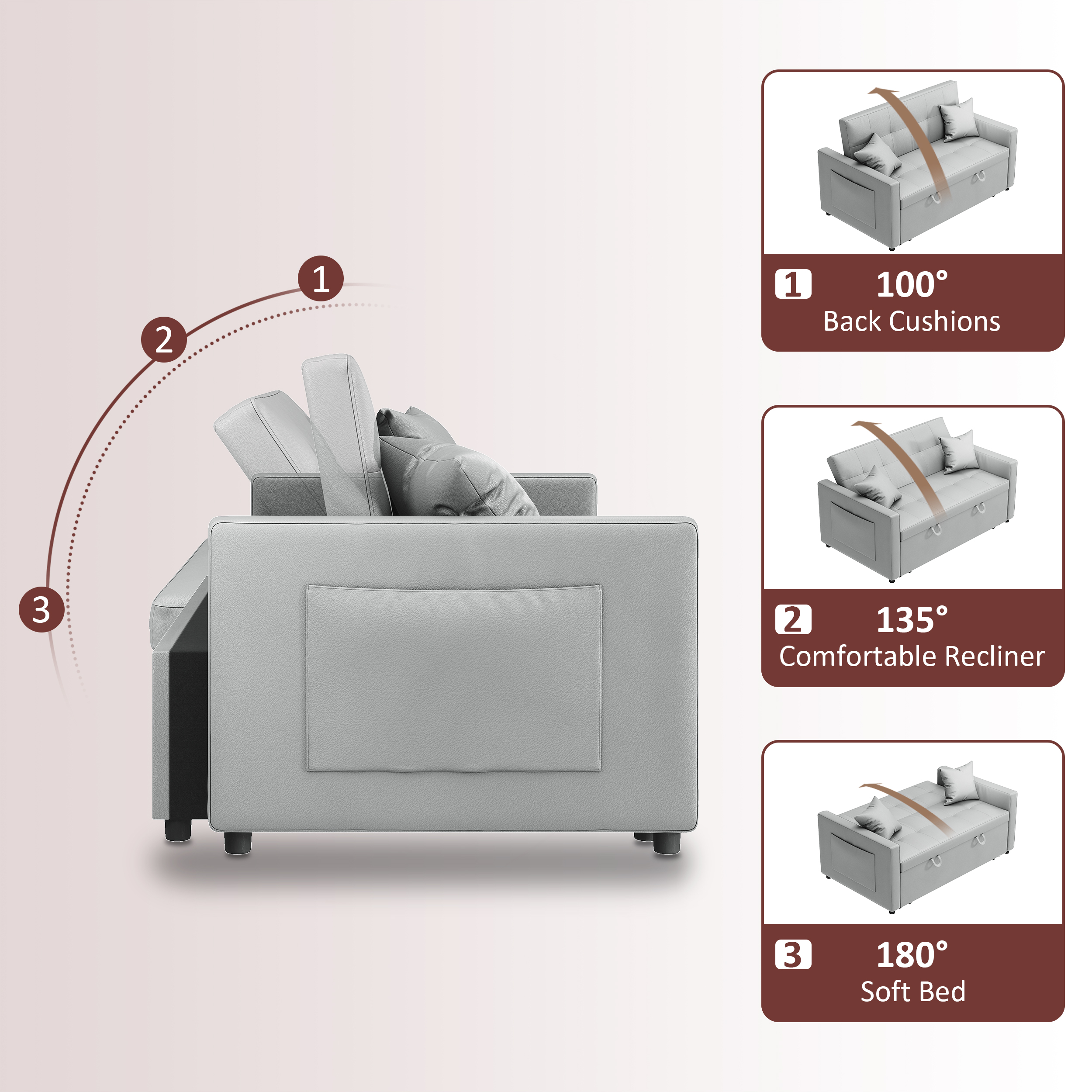 1
2
3

1 100°
Back Cushions

2 135°
Comfortable Recliner

3 180°
Soft Bed