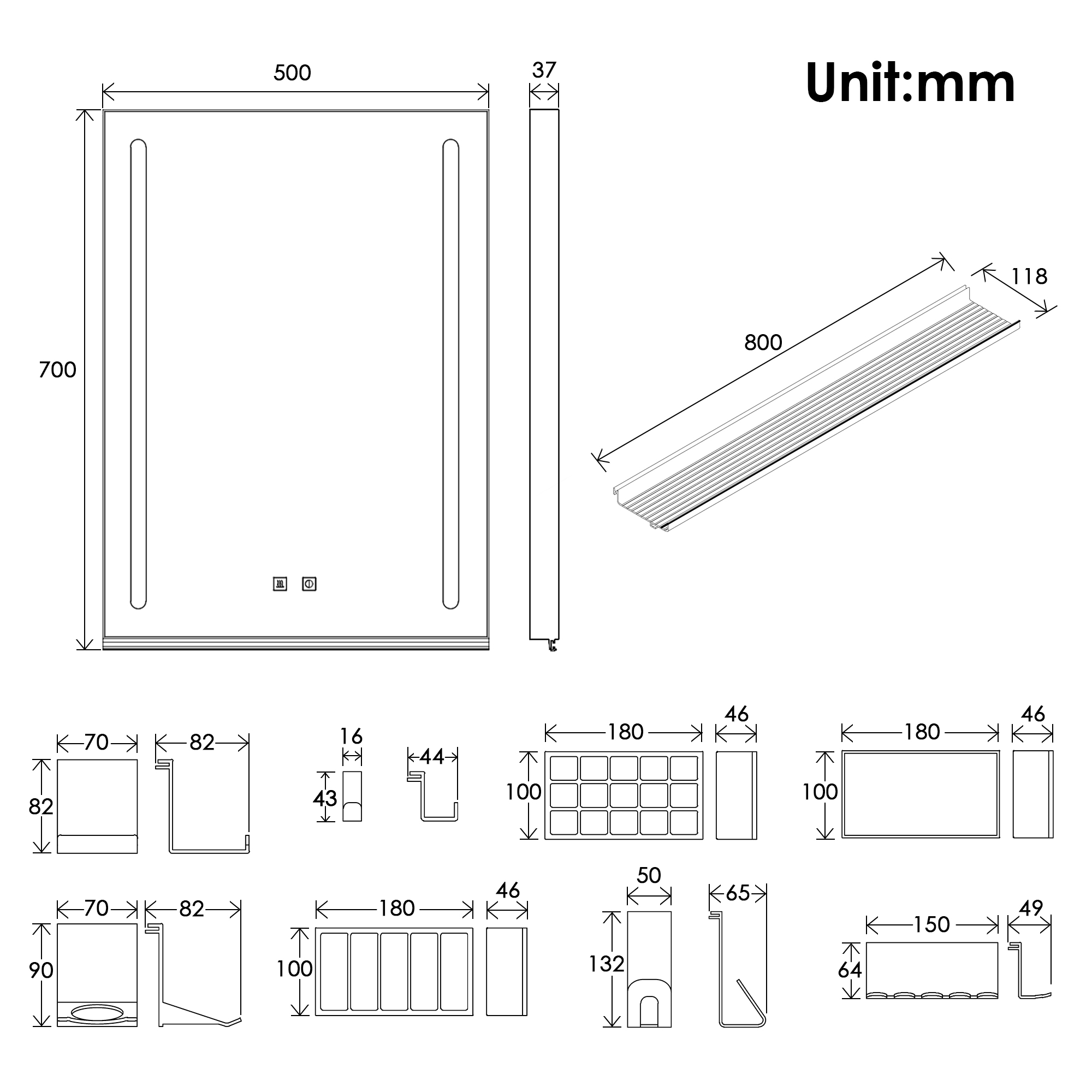 500
37
Unit:mm
700
800
118
70
82
82
16
43
44
180
46
100
180
46
100
70
82
90
180
46
100
50
132
65
150
49
64